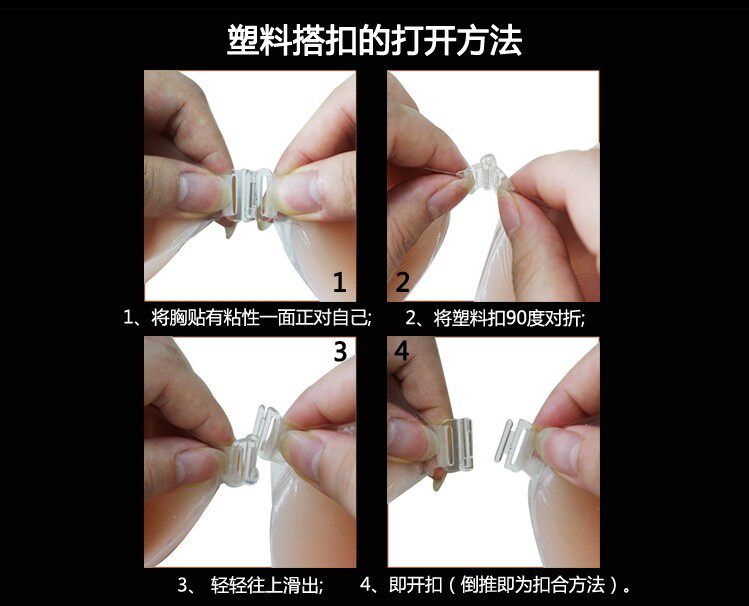 塑料搭扣的打开方法

1

2

1、将胸贴有粘性一面正对自己;

2、将塑料扣90度对折;

3

4

3、 轻轻往上滑出;

4、即开扣（倒推即为扣合方法）。