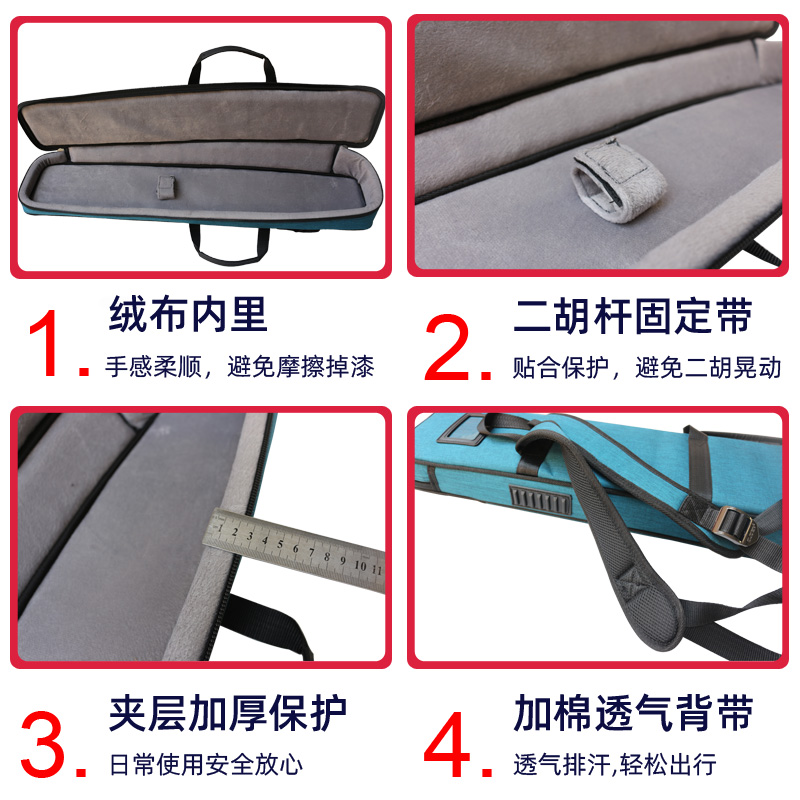 1. 绒布内里
手感柔顺，避免摩擦掉漆

2. 二胡杆固定带
贴合保护，避免二胡晃动

1 2 3 4 5 6 7 8 9 10 11

3. 夹层加厚保护
日常使用安全放心

4. 加棉透气背带
透气排汗,轻松出行