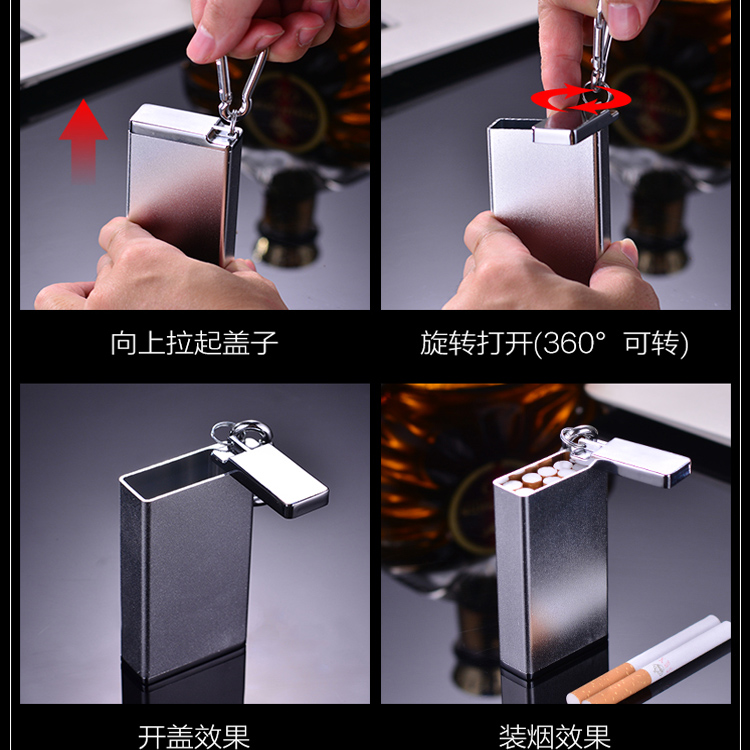 向上拉起盖子

旋转打开(360° 可转)

开盖效果

装烟效果