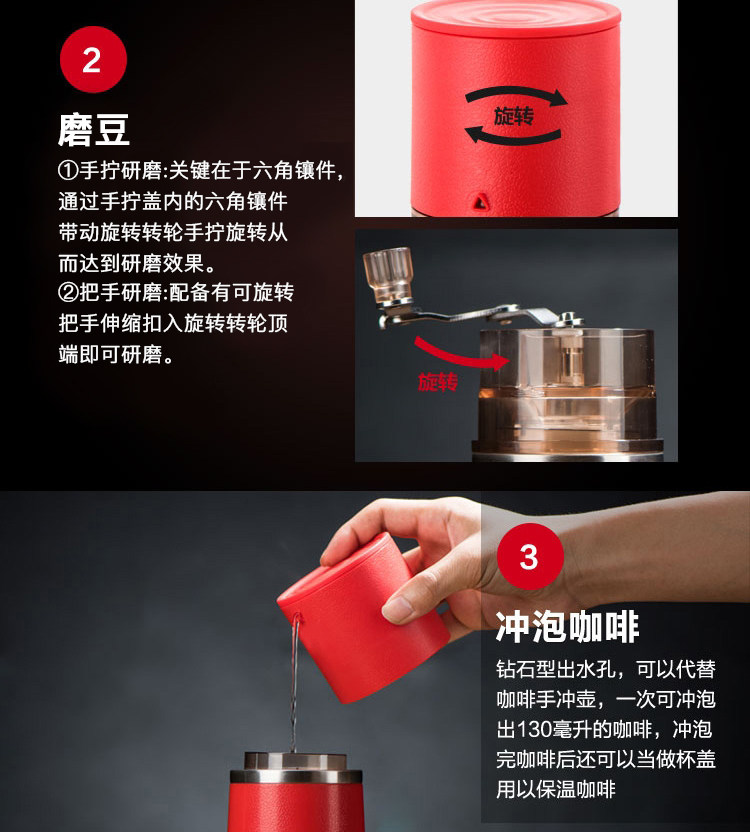 2

磨豆

①手拧研磨:关键在于六角镶件，通过手拧盖内的六角镶件带动旋转转轮手拧旋转从而达到研磨效果。

②把手研磨:配备有可旋转把手伸缩扣入旋转转轮顶端即可研磨。

旋转

旋转

3

冲泡咖啡

钻石型出水孔，可以代替咖啡手冲壶，一次可冲泡出130毫升的咖啡，冲泡完咖啡后还可以当做杯盖用以保温咖啡