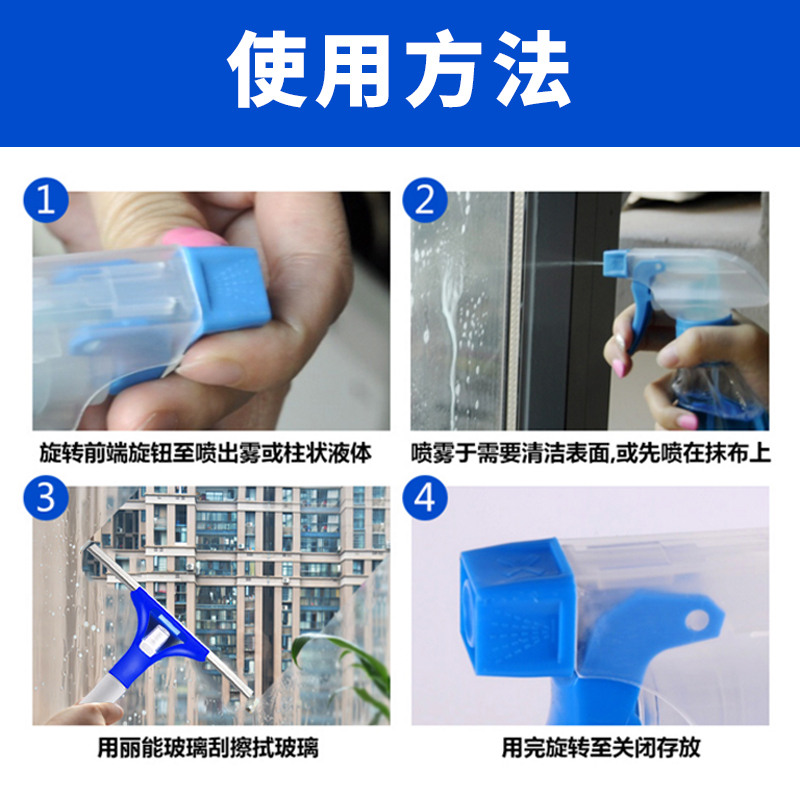 使用方法

1

旋转前端旋钮至喷出雾或柱状液体

2

喷雾于需要清洁表面,或先喷在抹布上

3

用丽能玻璃刮擦拭玻璃

4

用完旋转至关闭存放