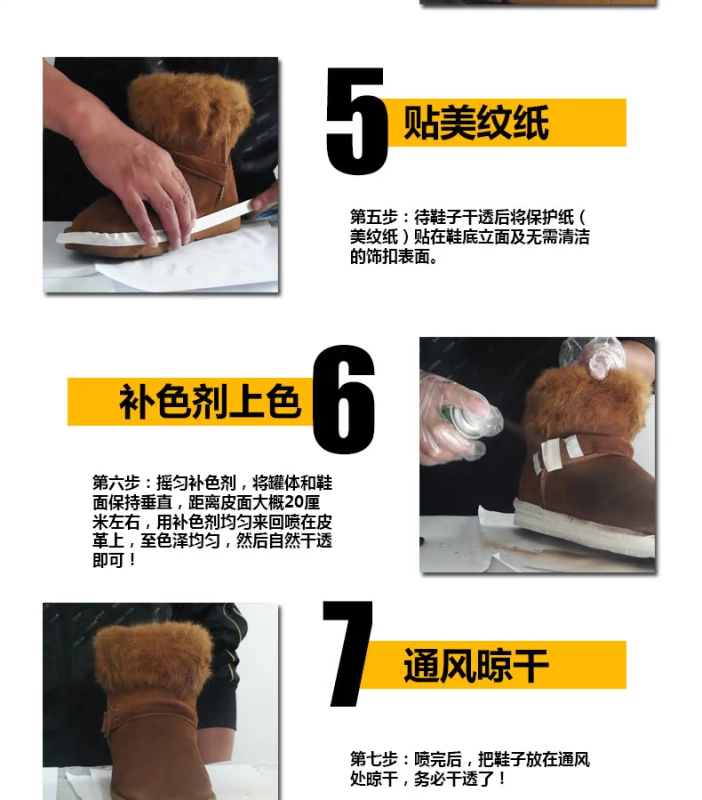 5 贴美纹纸

第五步：待鞋子干透后将保护纸（美纹纸）贴在鞋底立面及无需清洁的饰扣表面。

补色剂上色 6

第六步：摇匀补色剂，将罐体和鞋面保持垂直，距离皮面大概20厘米左右，用补色剂均匀来回喷在皮革上，至色泽均匀，然后自然干透即可！

7 通风晾干

第七步：喷完后，把鞋子放在通风处晾干，务必干透了！