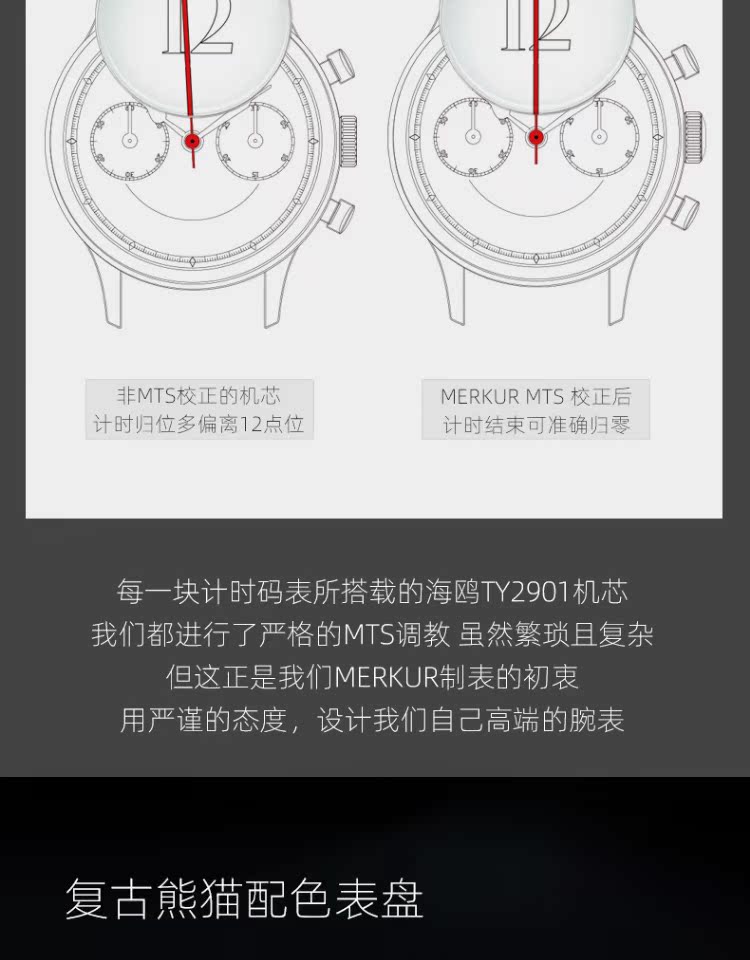 12

12

非MTS校正的机芯
计时归位多偏离12点位

MERKUR MTS 校正后
计时结束可准确归零

每一块计时码表所搭载的海鸥TY2901机芯
我们都进行了严格的MTS调教 虽然繁琐且复杂
但这正是我们MERKUR制表的初衷
用严谨的态度，设计我们自己高端的腕表

复古熊猫配色表盘