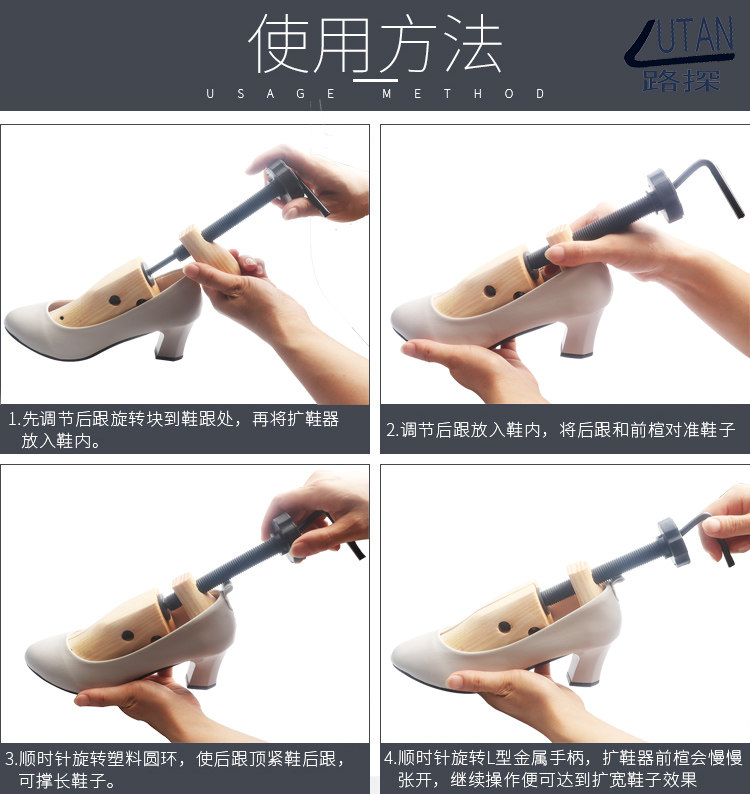 使用方法
USAGE METHOD

LUTAN
路探

1.先调节后跟旋转块到鞋跟处，再将扩鞋器放入鞋内。

2.调节后跟放入鞋内，将后跟和前楦对准鞋子

3.顺时针旋转塑料圆环，使后跟顶紧鞋后跟，可撑长鞋子。

4.顺时针旋转L型金属手柄，扩鞋器前楦会慢慢张开，继续操作便可达到扩宽鞋子效果