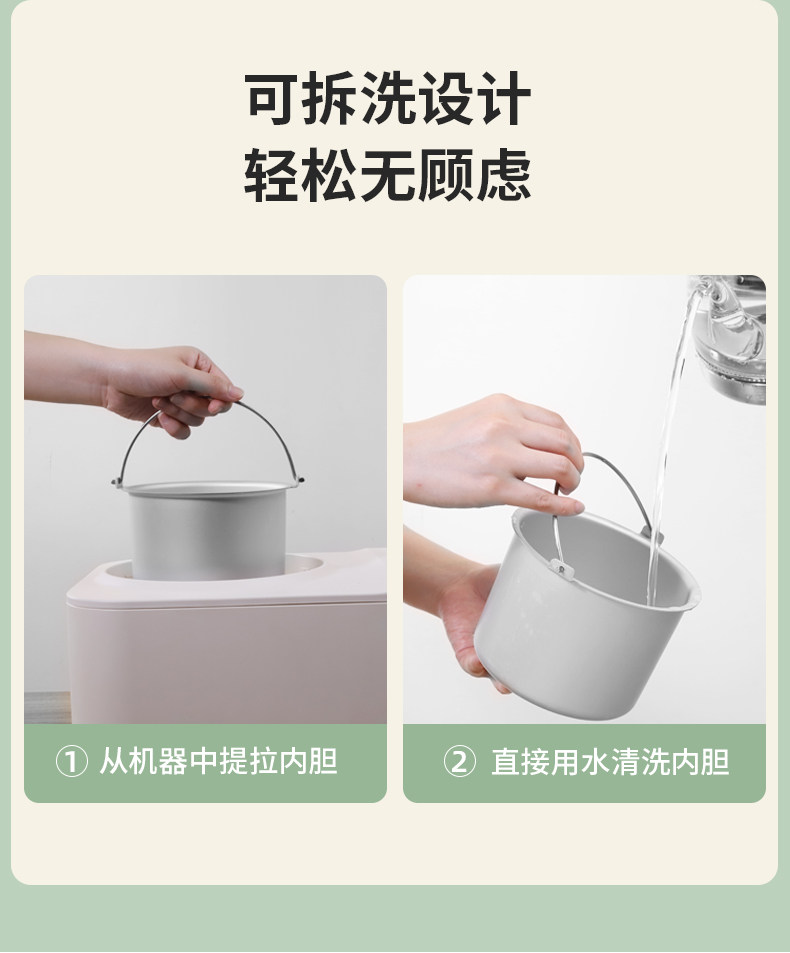 可拆洗设计
轻松无顾虑

① 从机器中提拉内胆

② 直接用水清洗内胆