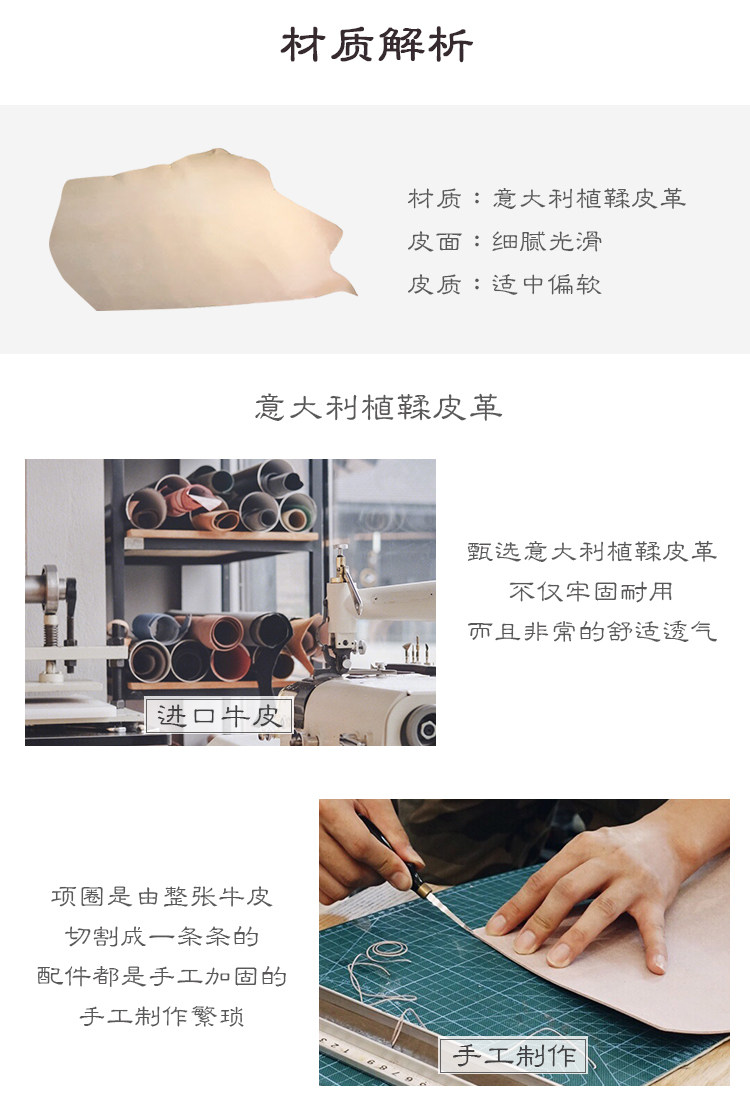 材质解析

材质：意大利植鞣皮革
皮面：细腻光滑
皮质：适中偏软

意大利植鞣皮革

进口牛皮

甄选意大利植鞣皮革
不仅牢固耐用
而且非常的舒适透气

项圈是由整张牛皮
切割成一条条的
配件都是手工加固的
手工制作繁琐

手工制作