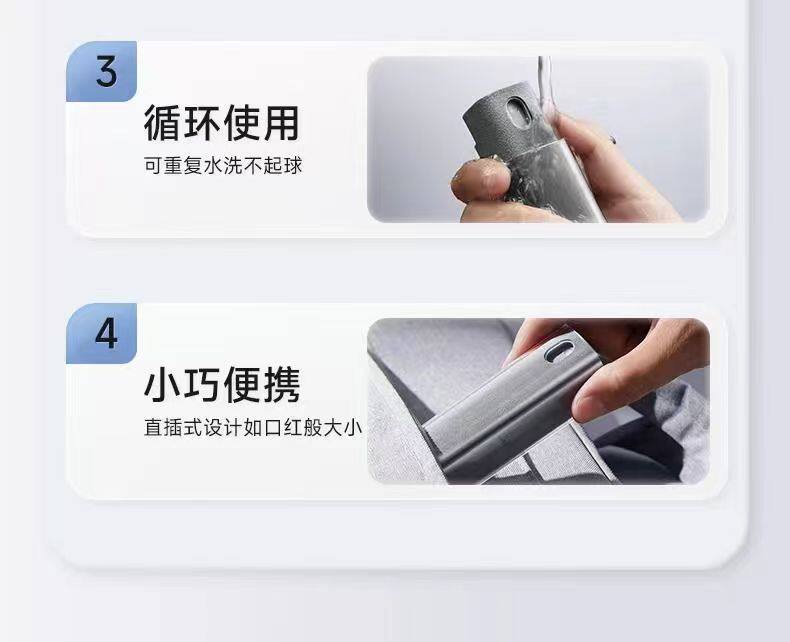 3

循环使用

可重复水洗不起球

4

小巧便携

直插式设计如口红般大小