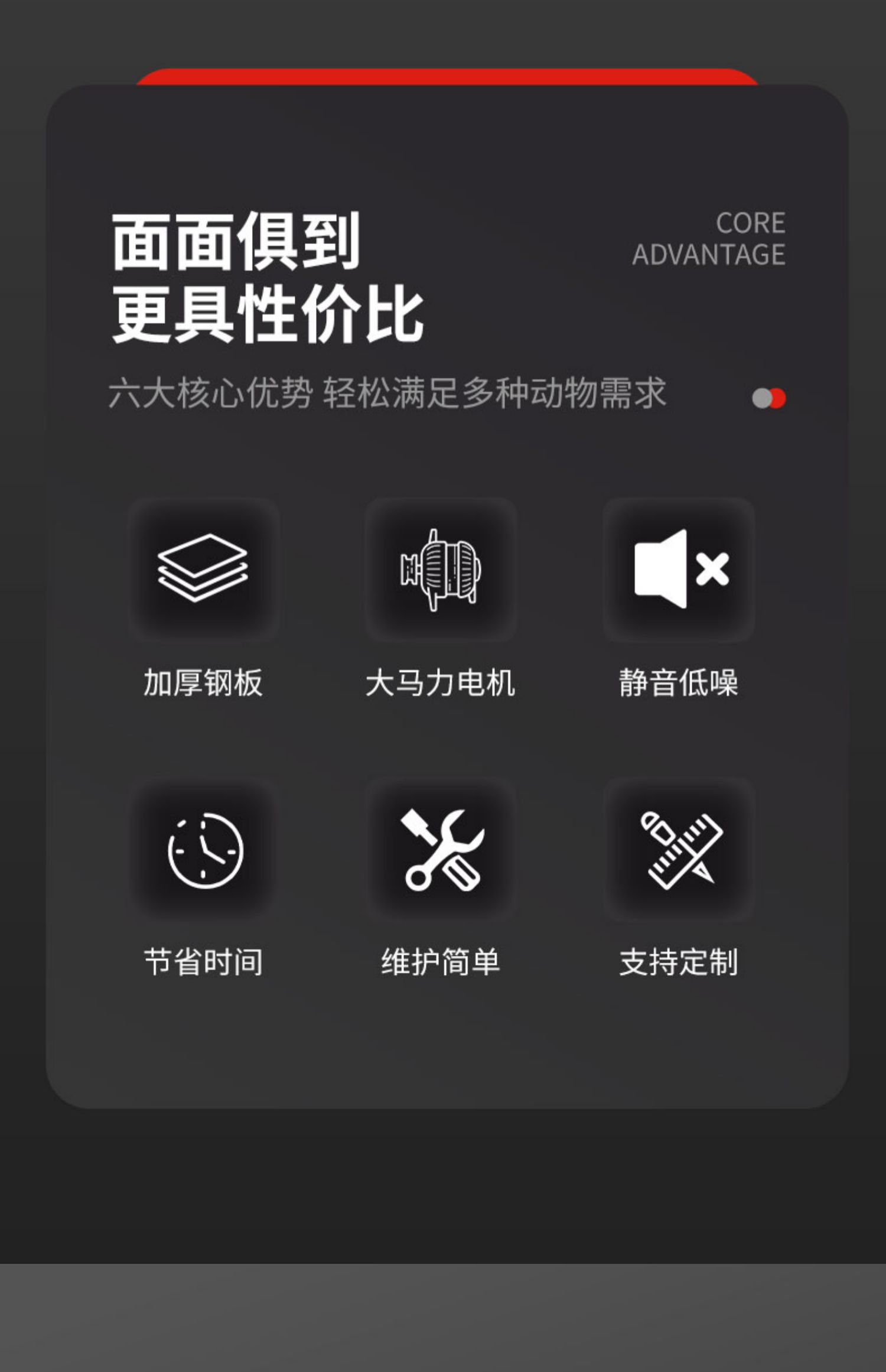 面面俱到
更具性价比

CORE
ADVANTAGE

六大核心优势 轻松满足多种动物需求

加厚钢板

大马力电机

静音低噪

节省时间

维护简单

支持定制