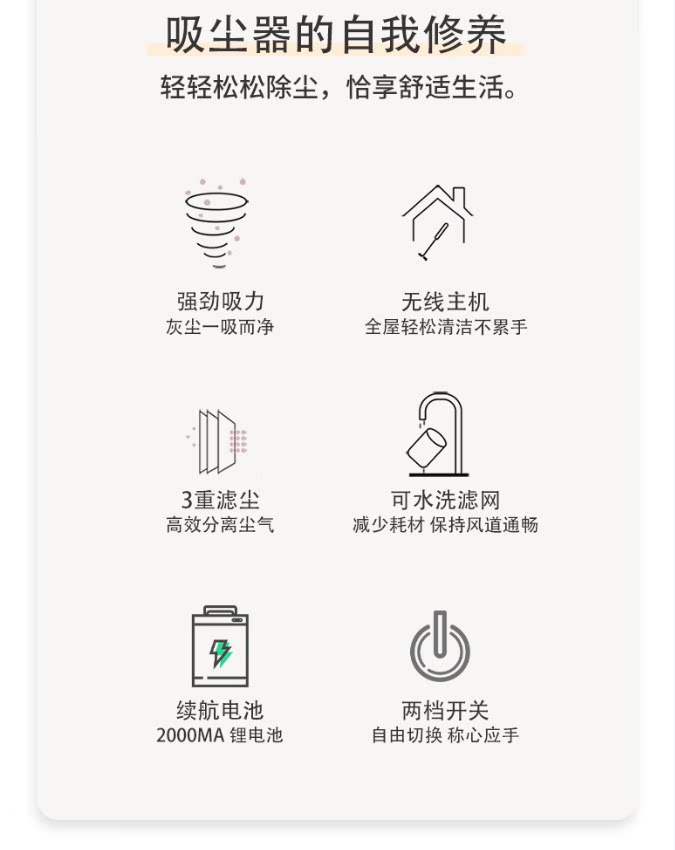 吸尘器的自我修养

轻轻松松除尘，恰享舒适生活。

强劲吸力
灰尘一吸而净

无线主机
全屋轻松清洁不累手

3重滤尘
高效分离尘气

可水洗滤网
减少耗材 保持风道通畅

续航电池
2000MA 锂电池

两档开关
自由切换 称心应手