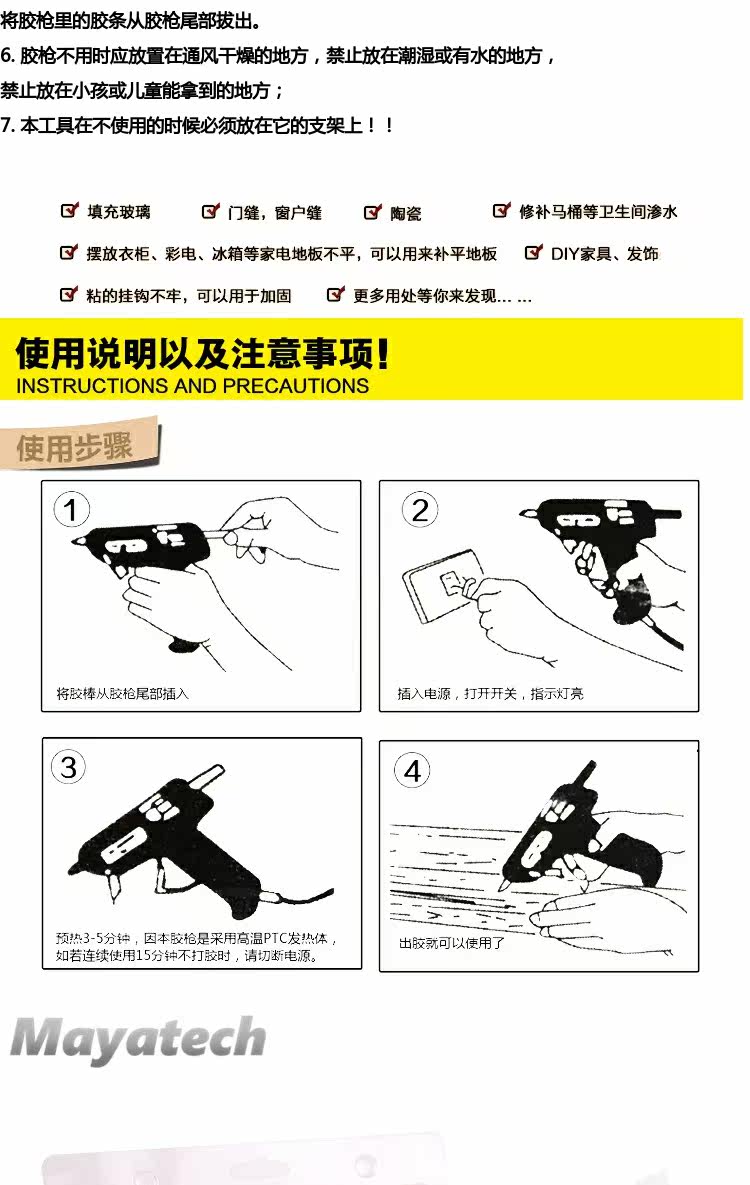 将胶枪里的胶条从胶枪尾部拔出。
6. 胶枪不用时应放置在通风干燥的地方，禁止放在潮湿或有水的地方，禁止放在小孩或儿童能拿到的地方；
7. 本工具在不使用的时候必须放在它的支架上！！

填充玻璃
门缝，窗户缝
陶瓷
修补马桶等卫生间渗水
摆放衣柜、彩电、冰箱等家电地板不平，可以用来补平地板
DIY家具、发饰
粘的挂钩不牢，可以用于加固
更多用处等你来发现… …

使用说明以及注意事项!
INSTRUCTIONS AND PRECAUTIONS

使用步骤

1
将胶棒从胶枪尾部插入

2
插入电源，打开开关，指示灯亮

3
预热3-5分钟，因本胶枪是采用高温PTC发热体，如若连续使用15分钟不打胶时，请切断电源。

4
出胶就可以使用了

Mayatech