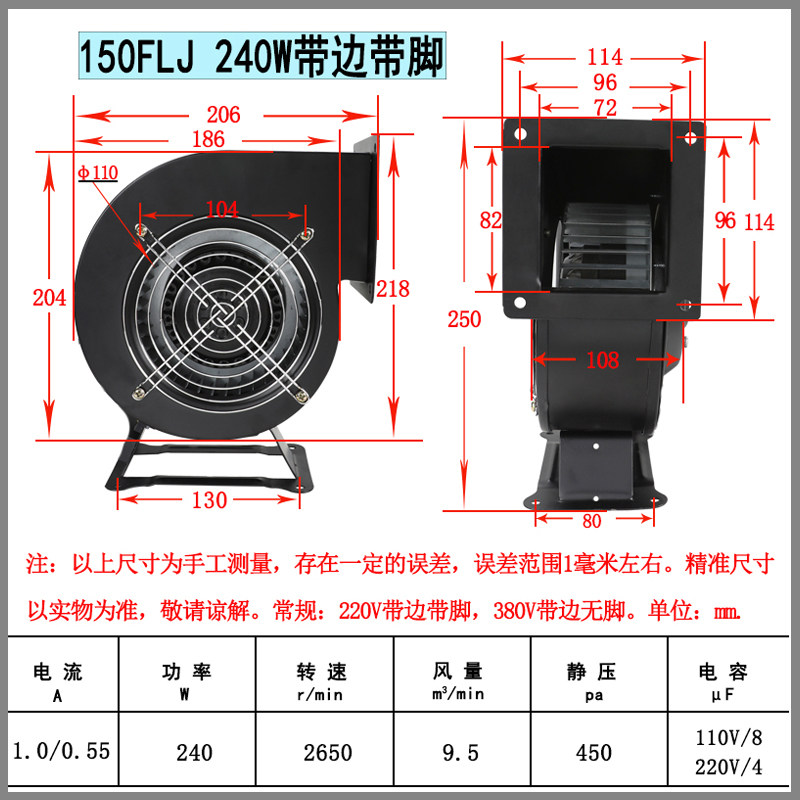 150FLJ 240W带边带脚

206
186
φ110
104
204
218
130

114
96
72
82
96
114
250
108
80

注：以上尺寸为手工测量，存在一定的误差，误差范围1毫米左右。精准尺寸以实物为准，敬请谅解。常规：220V带边带脚，380V带边无脚。单位：mm.

| 电流 A | 功率 W | 转速 r/min | 风量 $m^3$/min | 静压 pa | 电容 μF |
|---|---|---|---|---|---|
| 1.0/0.55 | 240 | 2650 | 9.5 | 450 | 110V/8 220V/4 |