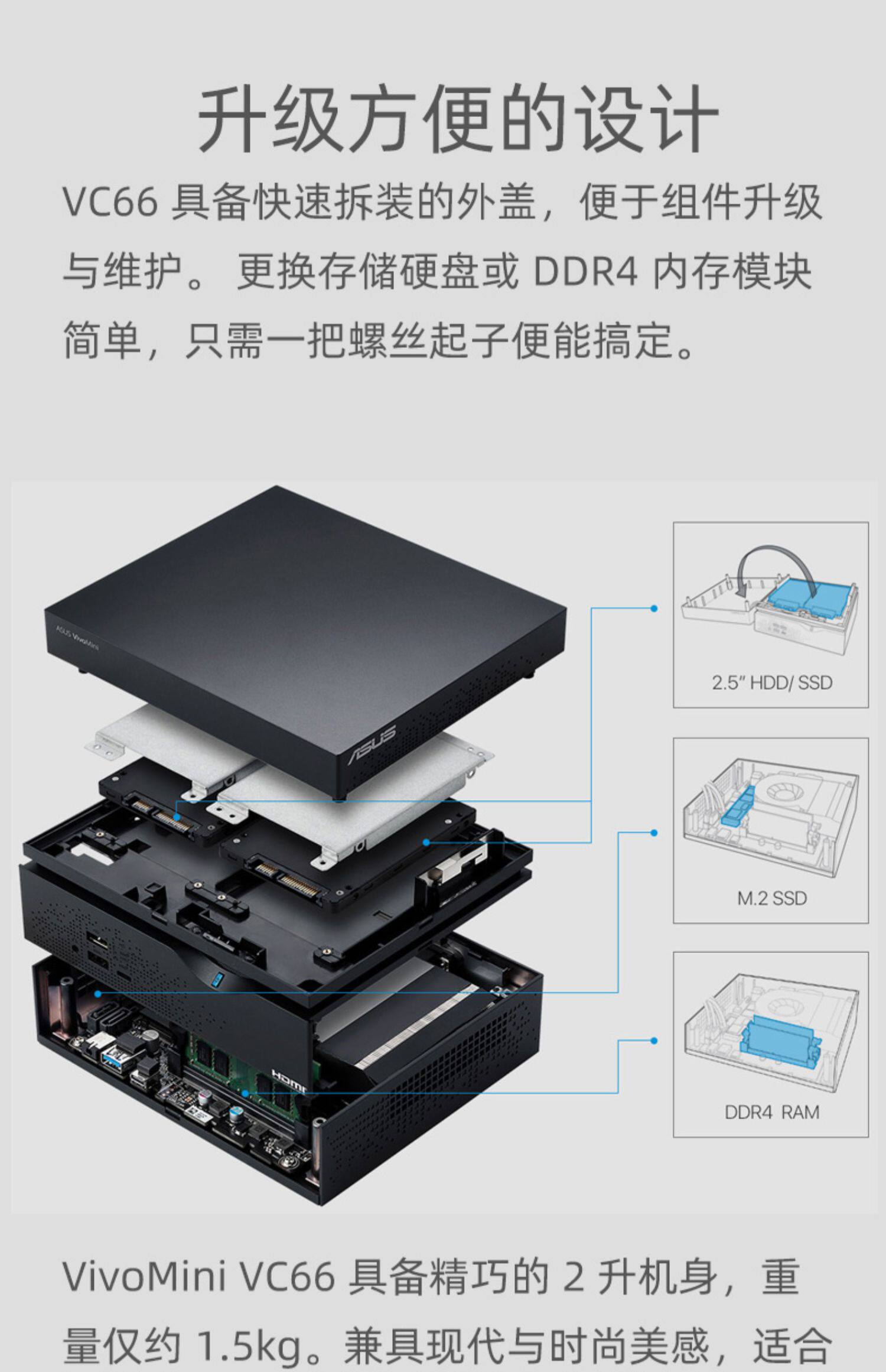 升级方便的设计

VC66 具备快速拆装的外盖，便于组件升级与维护。 更换存储硬盘或 DDR4 内存模块简单，只需一把螺丝起子便能搞定。

ASUS VivoMini

ASUS

HDMI

2.5" HDD/ SSD

M.2 SSD

DDR4 RAM

VivoMini VC66 具备精巧的 2 升机身，重量仅约 1.5kg。兼具现代与时尚美感，适合