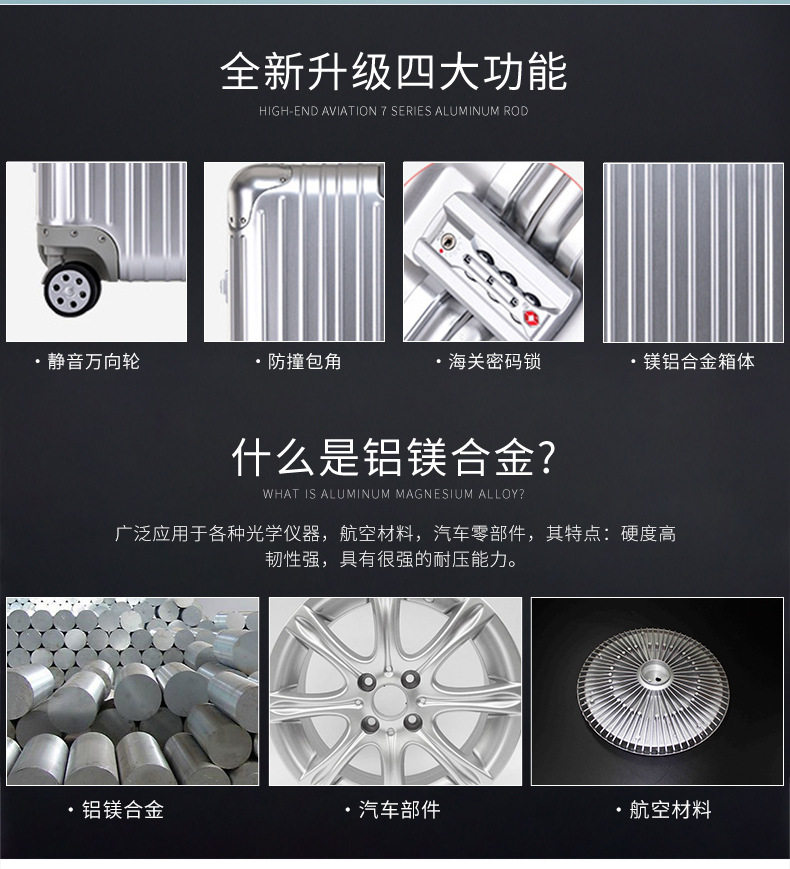 全新升级四大功能
HIGH-END AVIATION 7 SERIES ALUMINUM ROD

· 静音万向轮

· 防撞包角

· 海关密码锁

· 镁铝合金箱体

什么是铝镁合金?
WHAT IS ALUMINUM MAGNESIUM ALLOY?

广泛应用于各种光学仪器，航空材料，汽车零部件，其特点：硬度高韧性强，具有很强的耐压能力。

· 铝镁合金

· 汽车部件

· 航空材料