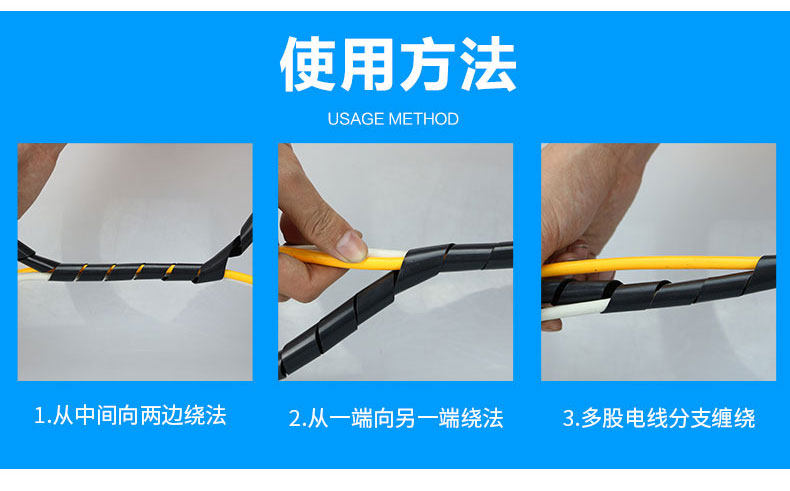 使用方法

USAGE METHOD

1.从中间向两边绕法

2.从一端向另一端绕法

3.多股电线分支缠绕