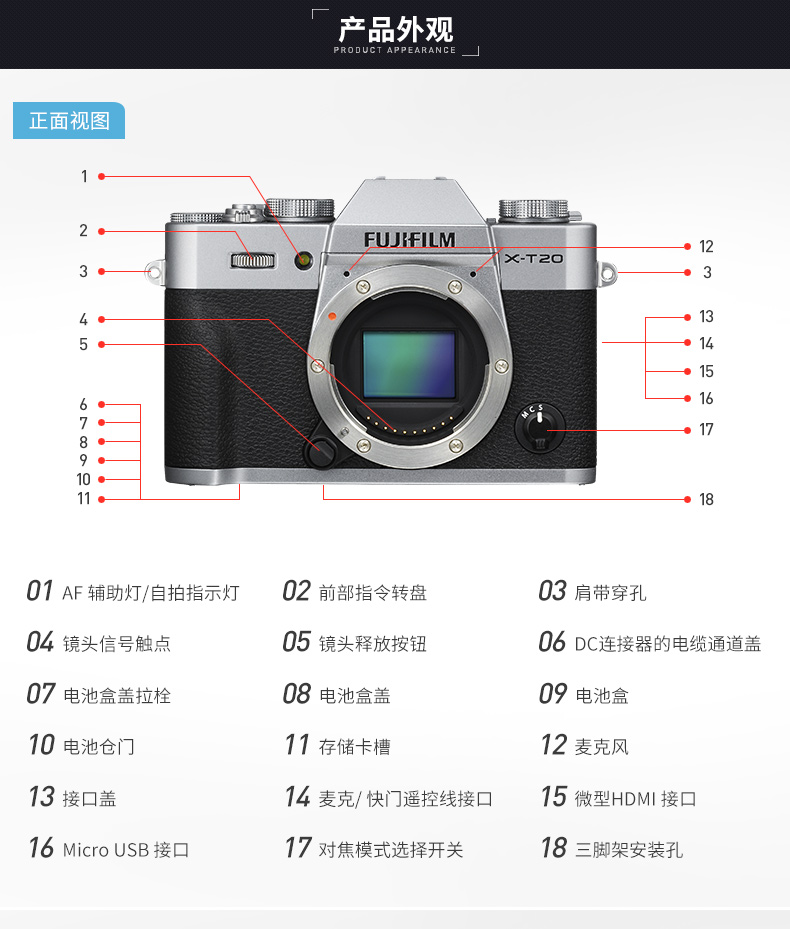 产品外观
PRODUCT APPEARANCE

正面视图

1
2
3
4
5
6
7
8
9
10
11
FUJIFILM
X-T20
M C S
12
3
13
14
15
16
17
18

01 AF 辅助灯/自拍指示灯
02 前部指令转盘
03 肩带穿孔
04 镜头信号触点
05 镜头释放按钮
06 DC连接器的电缆通道盖
07 电池盒盖拉栓
08 电池盒盖
09 电池盒
10 电池仓门
11 存储卡槽
12 麦克风
13 接口盖
14 麦克/ 快门遥控线接口
15 微型HDMI 接口
16 Micro USB 接口
17 对焦模式选择开关
18 三脚架安装孔