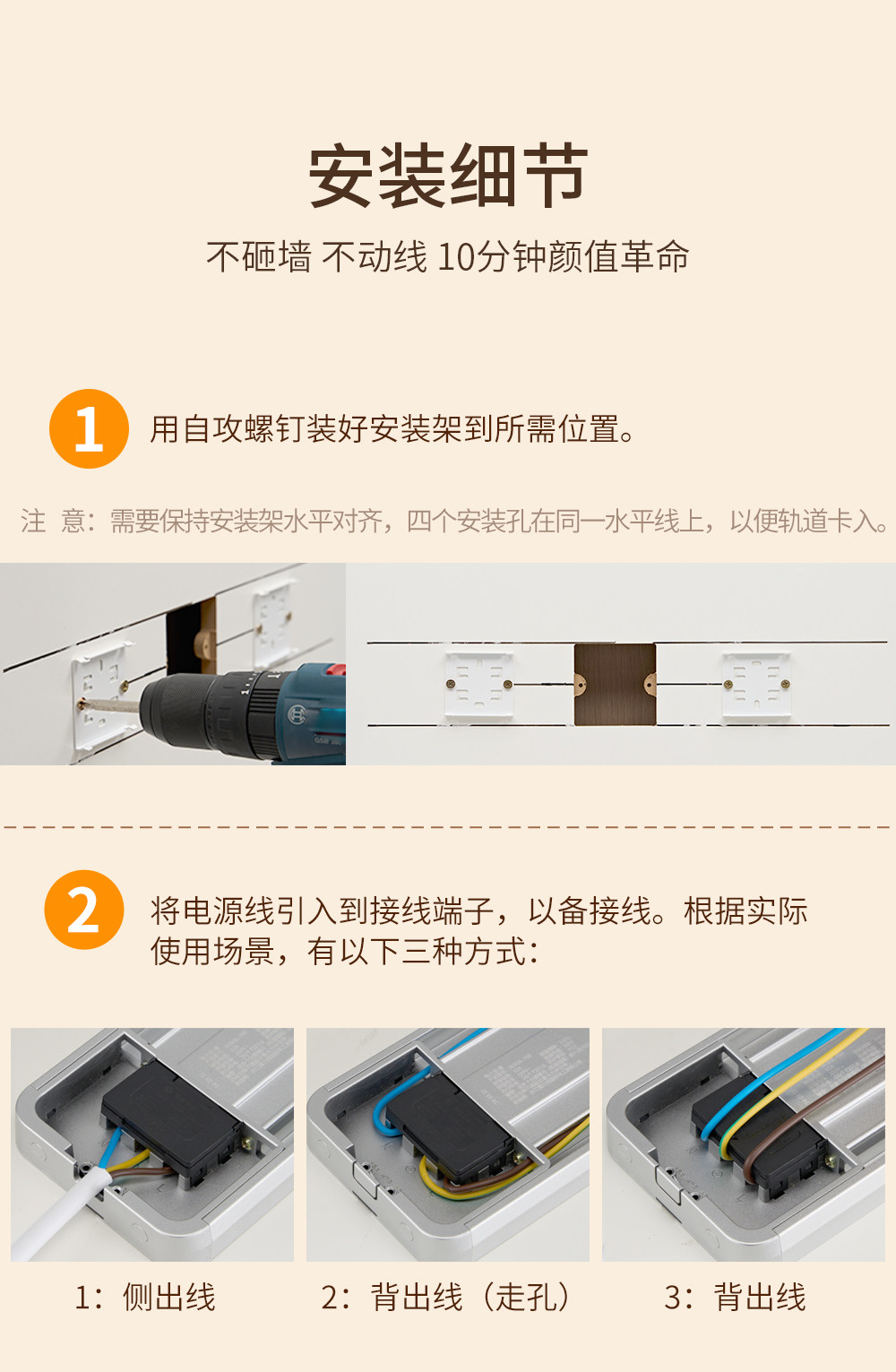 安装细节

不砸墙 不动线 10分钟颜值革命

1 用自攻螺钉装好安装架到所需位置。

注 意：需要保持安装架水平对齐，四个安装孔在同一水平线上，以便轨道卡入。

2 将电源线引入到接线端子，以备接线。根据实际使用场景，有以下三种方式：

1：侧出线

2：背出线（走孔）

3：背出线