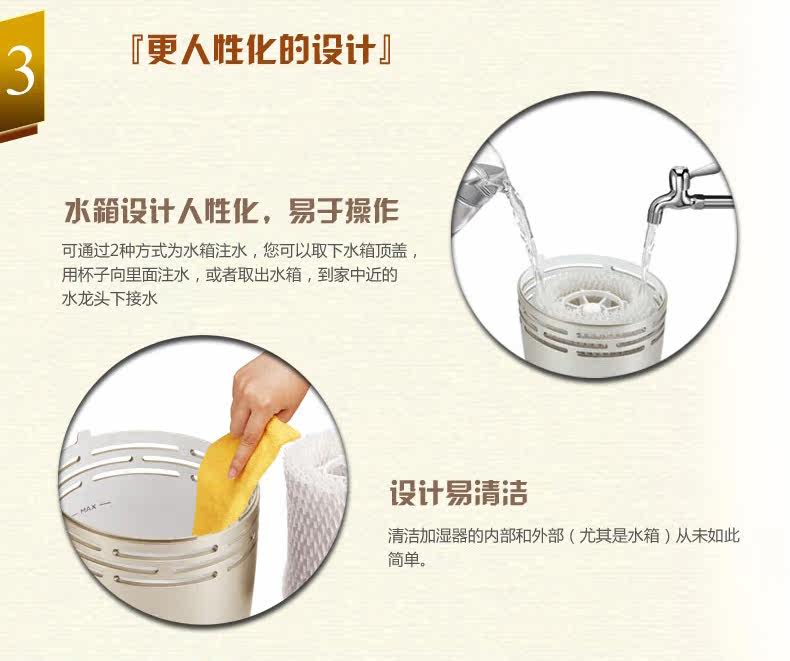 3

『更人性化的设计』

水箱设计人性化，易于操作

可通过2种方式为水箱注水，您可以取下水箱顶盖，用杯子向里面注水，或者取出水箱，到家中近的水龙头下接水

MAX

设计易清洁

清洁加湿器的内部和外部（尤其是水箱）从未如此简单。