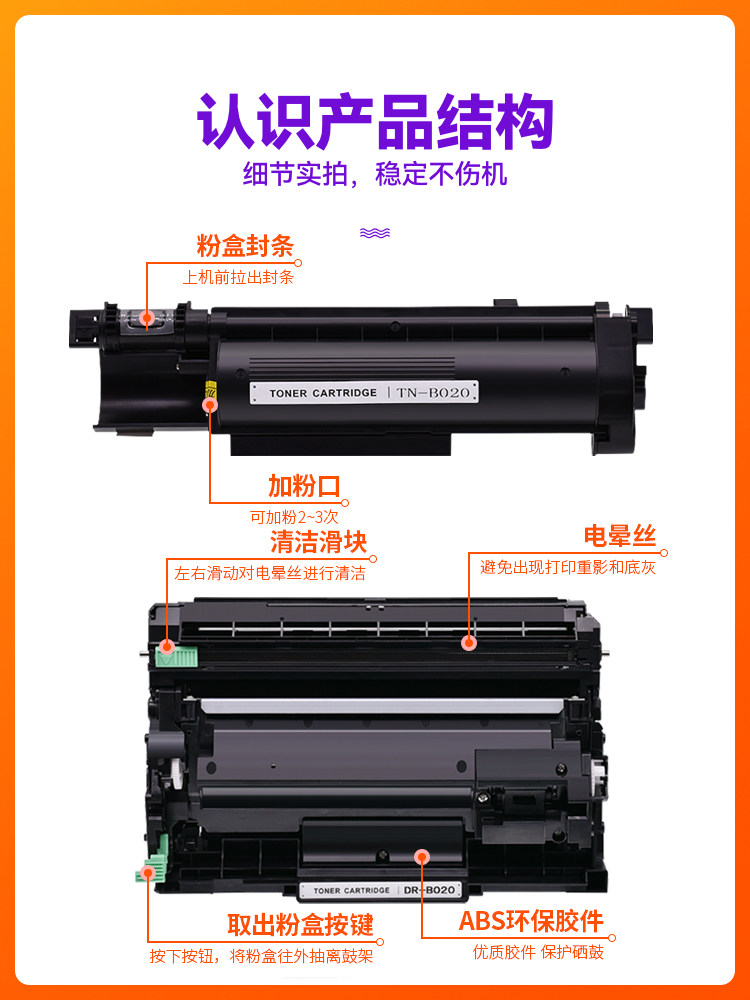 认识产品结构
细节实拍，稳定不伤机

粉盒封条
上机前拉出封条

TONER CARTRIDGE | TN-B020

加粉口
可加粉2~3次

清洁滑块
左右滑动对电晕丝进行清洁

电晕丝
避免出现打印重影和底灰

TONER CARTRIDGE | DR-B020

取出粉盒按键
按下按钮，将粉盒往外抽离鼓架

ABS环保胶件
优质胶件 保护硒鼓