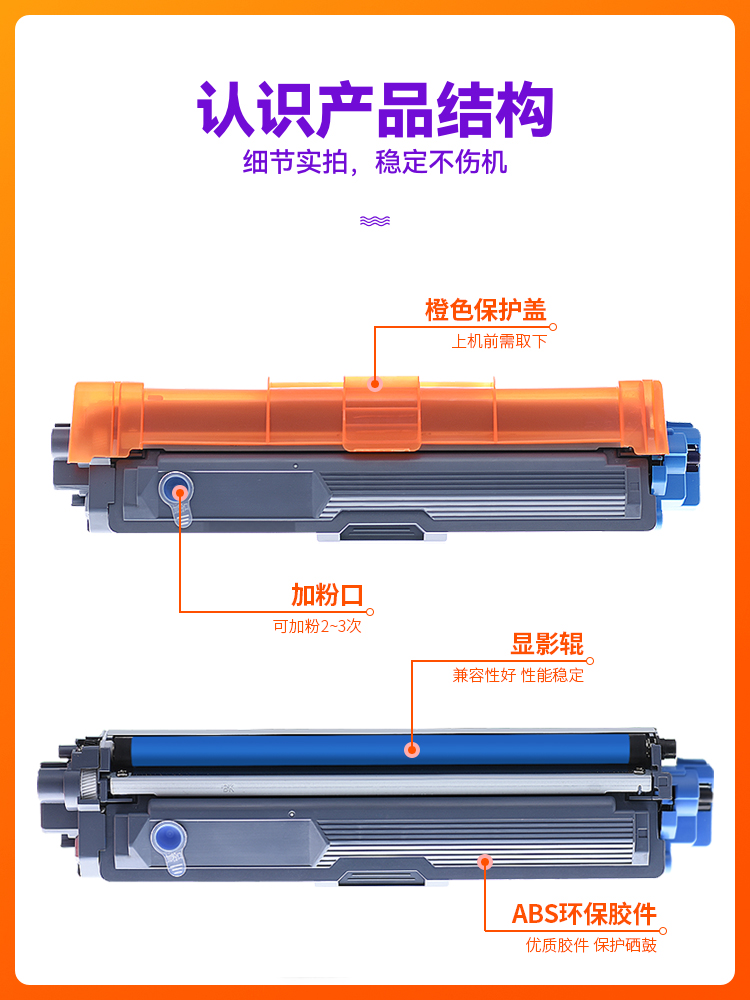 认识产品结构

细节实拍，稳定不伤机

橙色保护盖

上机前需取下

加粉口

可加粉2~3次

显影辊

兼容性好 性能稳定

ABS环保胶件

优质胶件 保护硒鼓