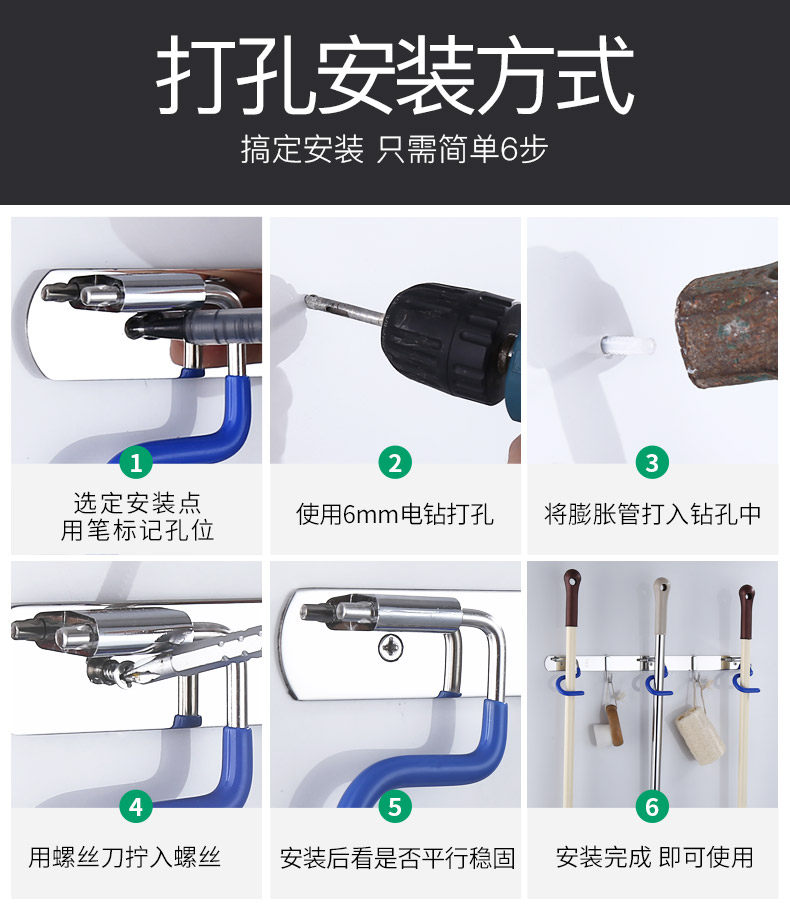 打孔安装方式

搞定安装 只需简单6步

1
选定安装点
用笔标记孔位

2
使用6mm电钻打孔

3
将膨胀管打入钻孔中

4
用螺丝刀拧入螺丝

5
安装后看是否平行稳固

6
安装完成 即可使用