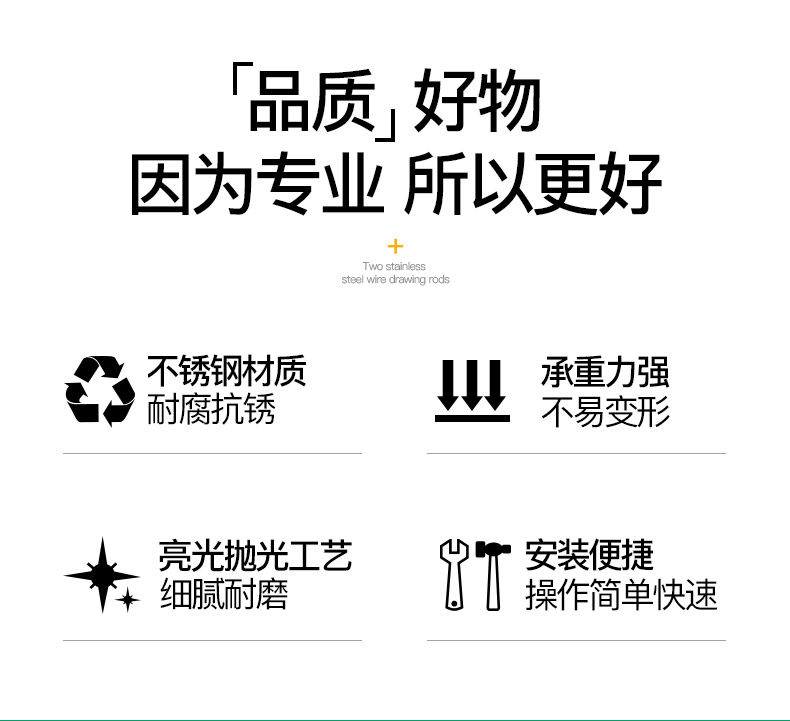 「品质」好物
因为专业 所以更好

+
Two stainless steel wire drawing rods

不锈钢材质
耐腐抗锈

承重力强
不易变形

亮光抛光工艺
细腻耐磨

安装便捷
操作简单快速