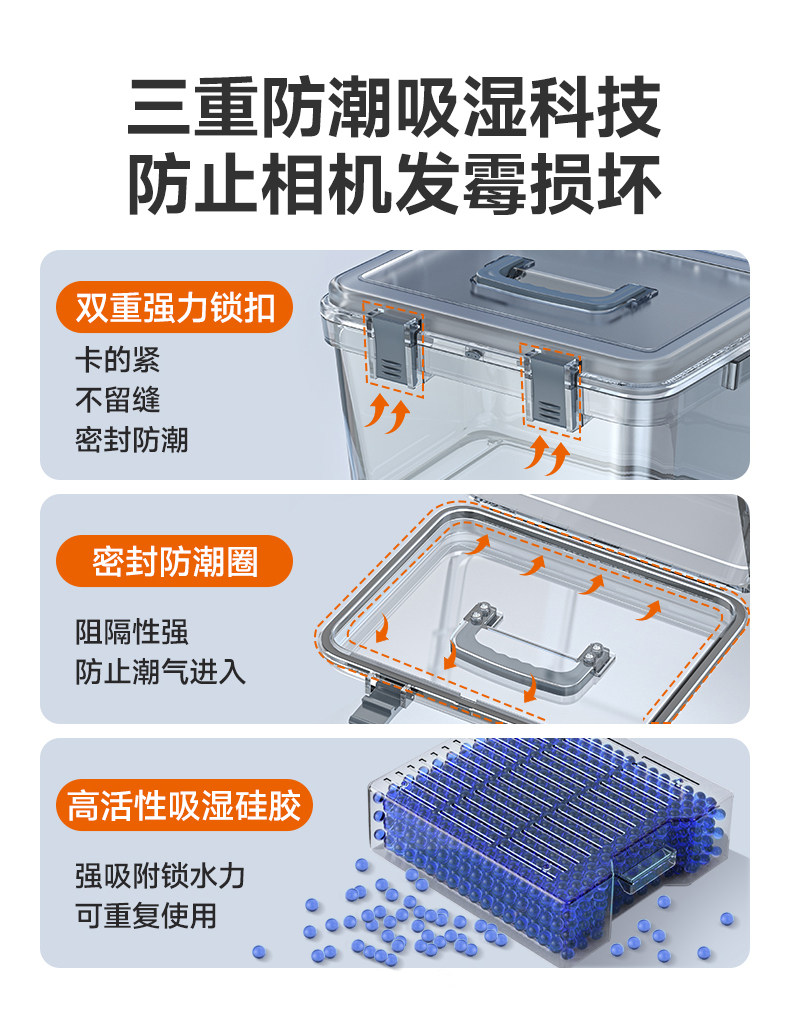 三重防潮吸湿科技
防止相机发霉损坏

双重强力锁扣

卡的紧
不留缝
密封防潮

密封防潮圈

阻隔性强
防止潮气进入

高活性吸湿硅胶

强吸附锁水力
可重复使用