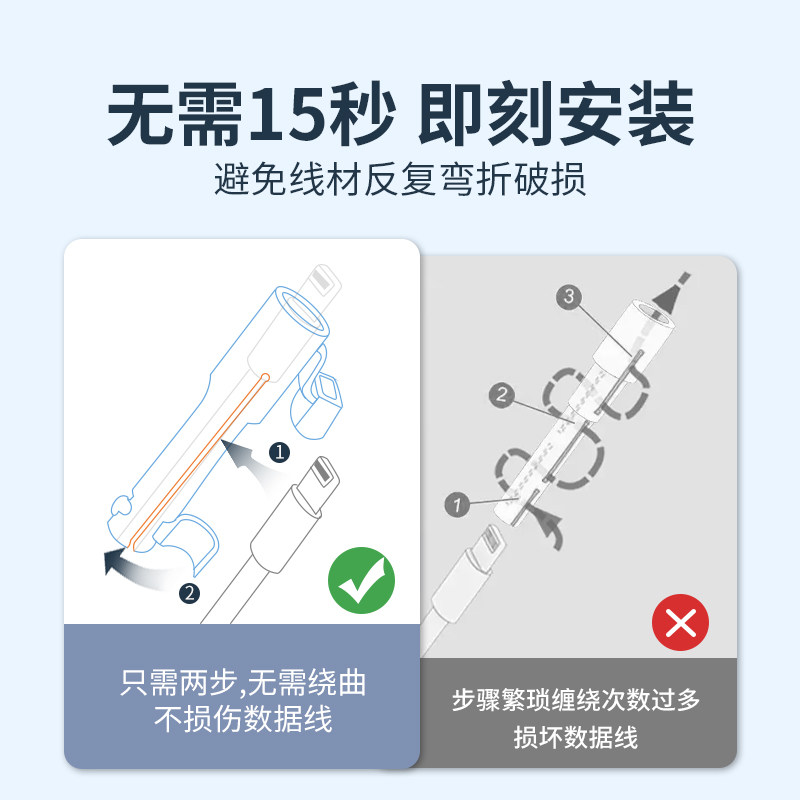 无需15秒 即刻安装
避免线材反复弯折破损

1
2

只需两步,无需绕曲
不损伤数据线

3
2
1

步骤繁琐缠绕次数过多
损坏数据线