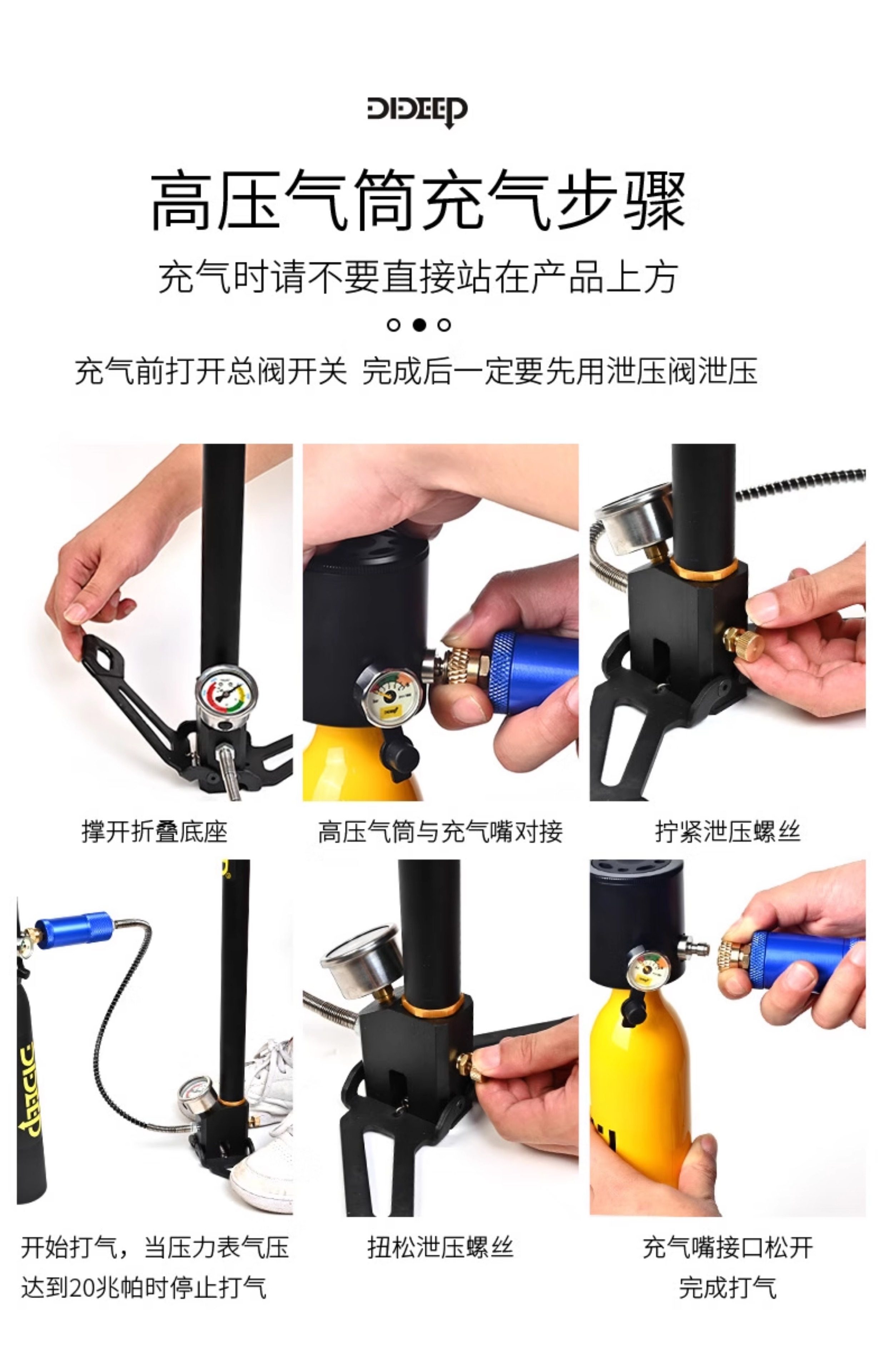 DIDEEP

高压气筒充气步骤

充气时请不要直接站在产品上方

充气前打开总阀开关 完成后一定要先用泄压阀泄压

撑开折叠底座

高压气筒与充气嘴对接

拧紧泄压螺丝

DIDEEP

开始打气，当压力表气压达到20兆帕时停止打气

扭松泄压螺丝

充气嘴接口松开
完成打气