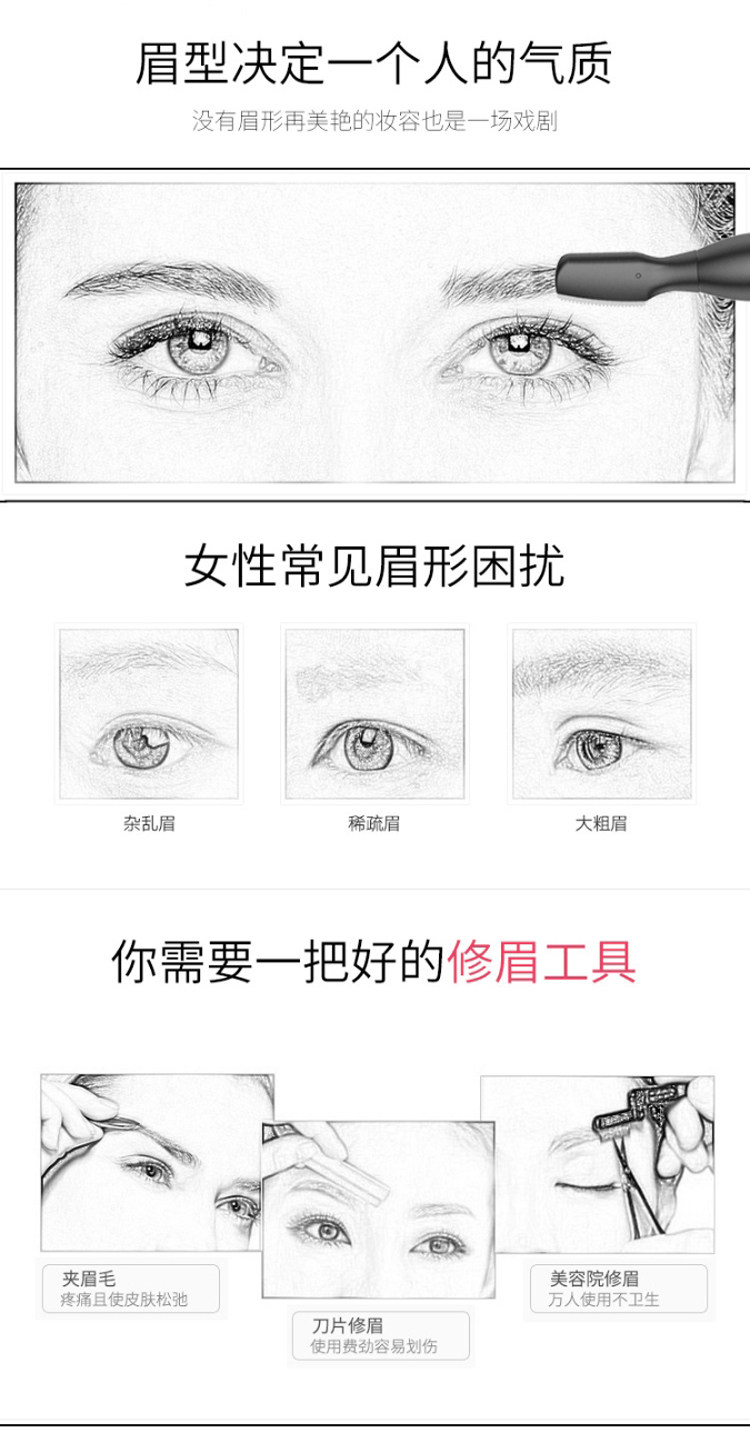 眉型决定一个人的气质

没有眉形再美艳的妆容也是一场戏剧

女性常见眉形困扰

杂乱眉

稀疏眉

大粗眉

你需要一把好的修眉工具

夹眉毛
疼痛且使皮肤松弛

刀片修眉
使用费劲容易划伤

美容院修眉
万人使用不卫生