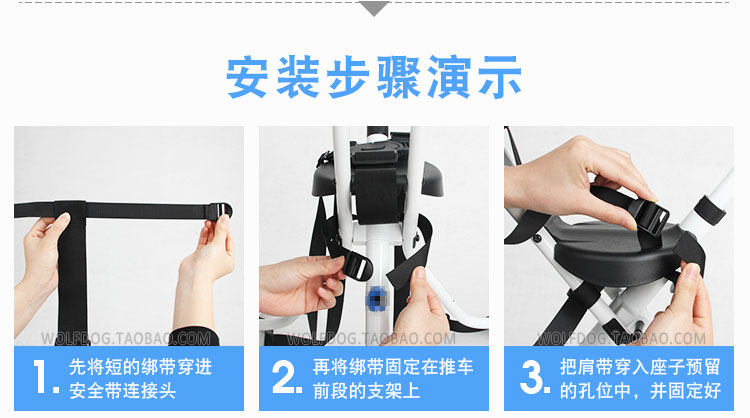 安装步骤演示

WOLFDOG.TAOBAO.COM

1. 先将短的绑带穿进安全带连接头

WOLFDOG.TAOBAO.COM

2. 再将绑带固定在推车前段的支架上

WOLFDOG.TAOBAO.COM

3. 把肩带穿入座子预留的孔位中，并固定好