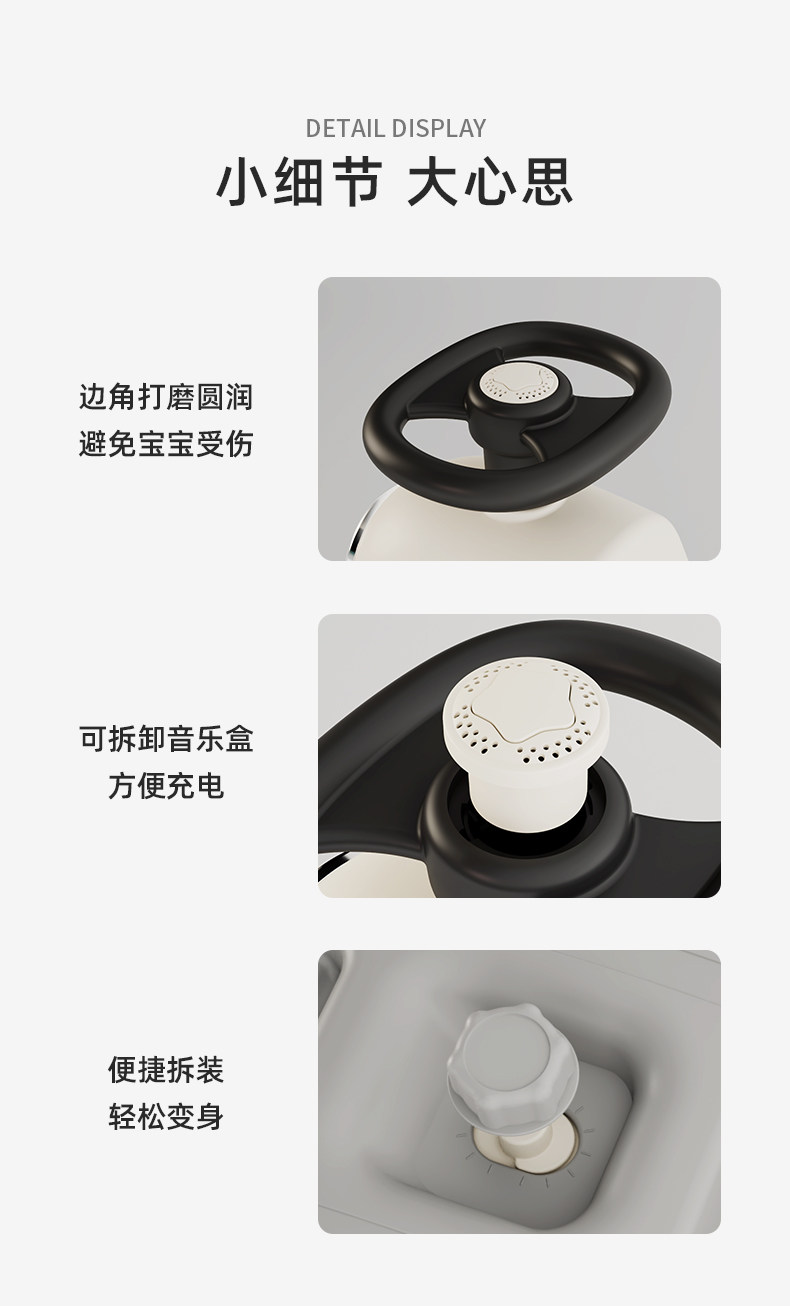 DETAIL DISPLAY
小细节 大心思

边角打磨圆润
避免宝宝受伤

可拆卸音乐盒
方便充电

便捷拆装
轻松变身