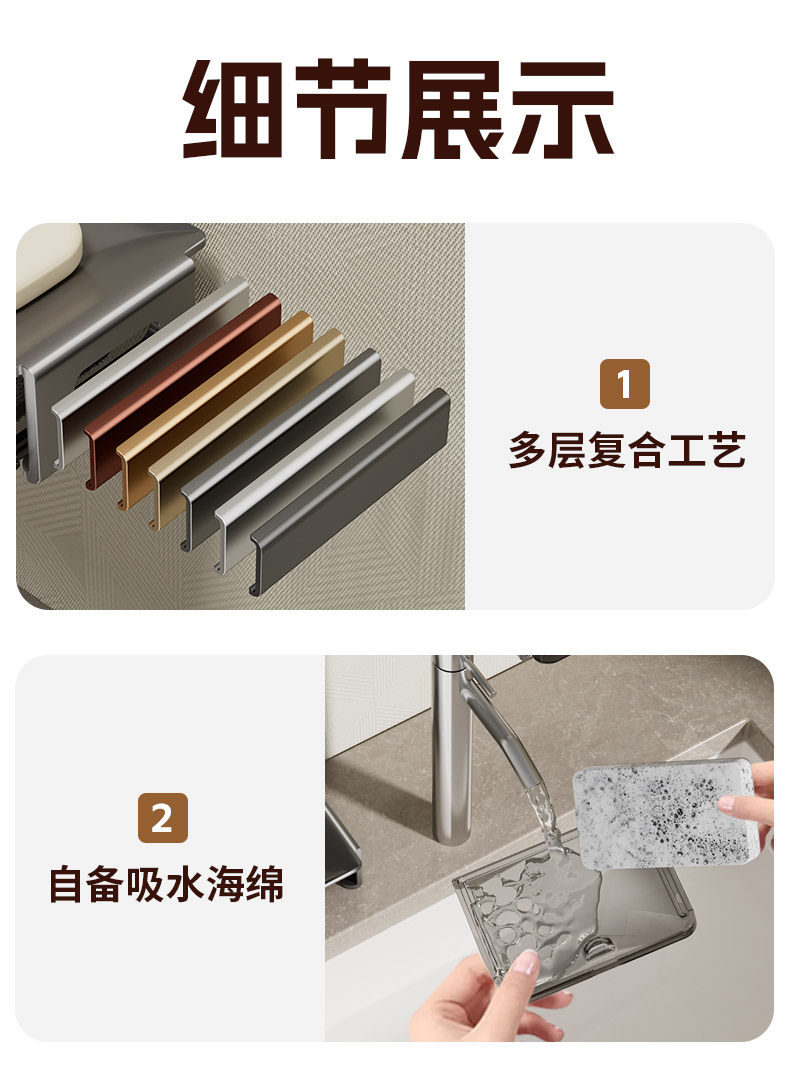 细节展示

1
多层复合工艺

2
自备吸水海绵