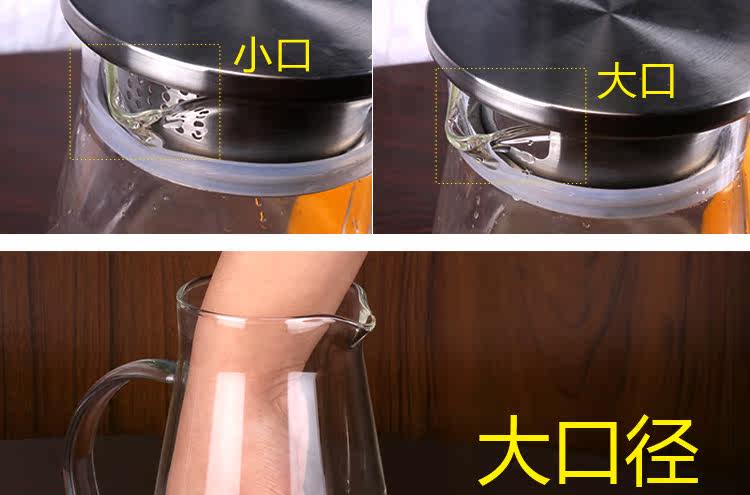 小口

大口

大口径