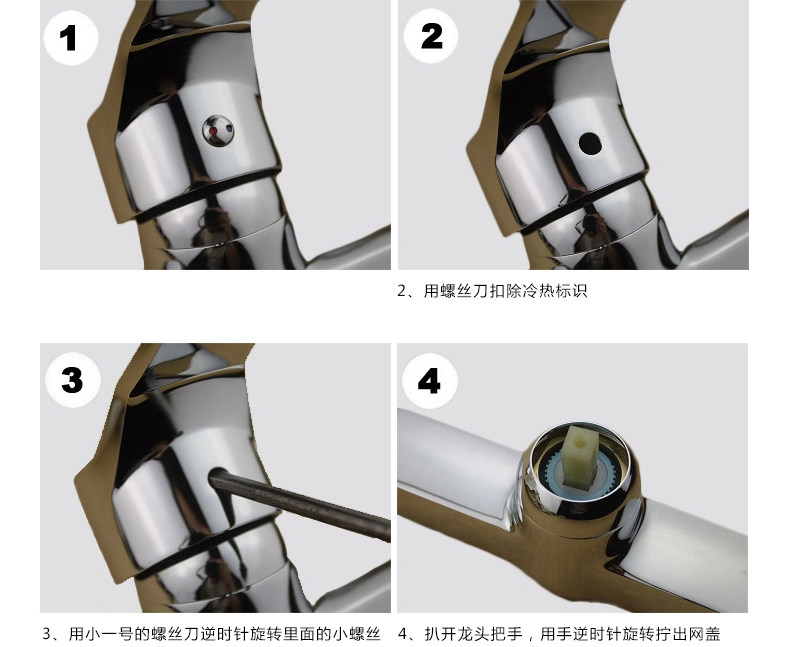 1

2

2、用螺丝刀扣除冷热标识

3

4

3、用小一号的螺丝刀逆时针旋转里面的小螺丝

4、扒开龙头把手，用手逆时针旋转拧出网盖