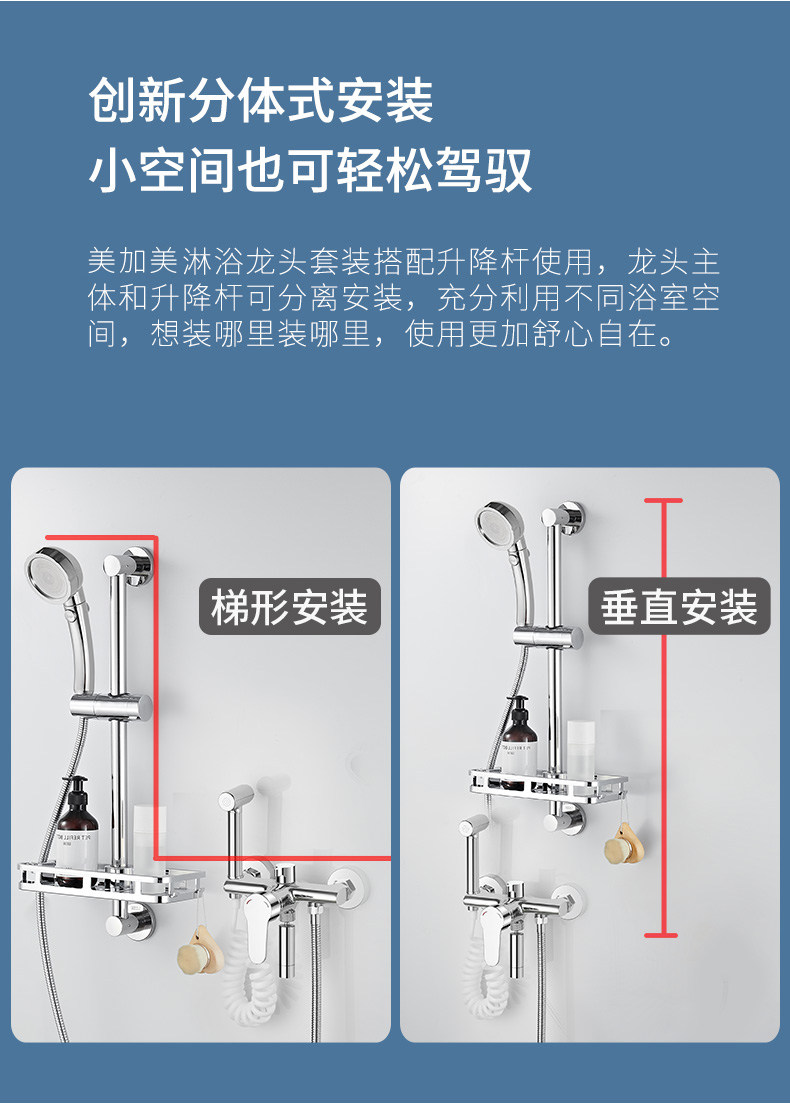 创新分体式安装
小空间也可轻松驾驭

美加美淋浴龙头套装搭配升降杆使用，龙头主体和升降杆可分离安装，充分利用不同浴室空间，想装哪里装哪里，使用更加舒心自在。

梯形安装

垂直安装