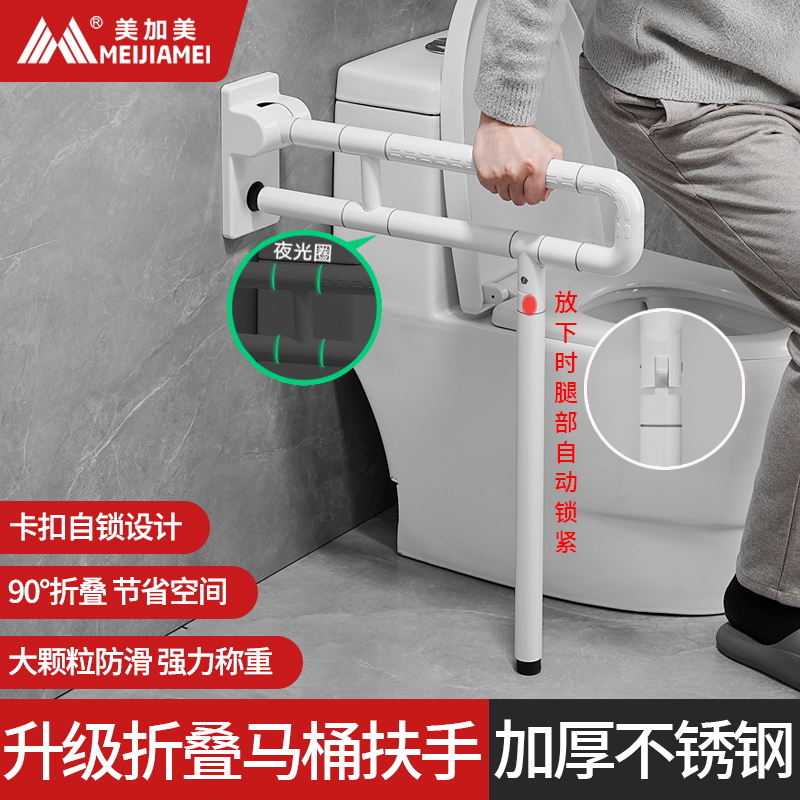 ® 美加美
MEIJIAMEI

夜光圈

放下时腿部自动锁紧

卡扣自锁设计

90°折叠 节省空间

大颗粒防滑 强力称重

升级折叠马桶扶手

加厚不锈钢