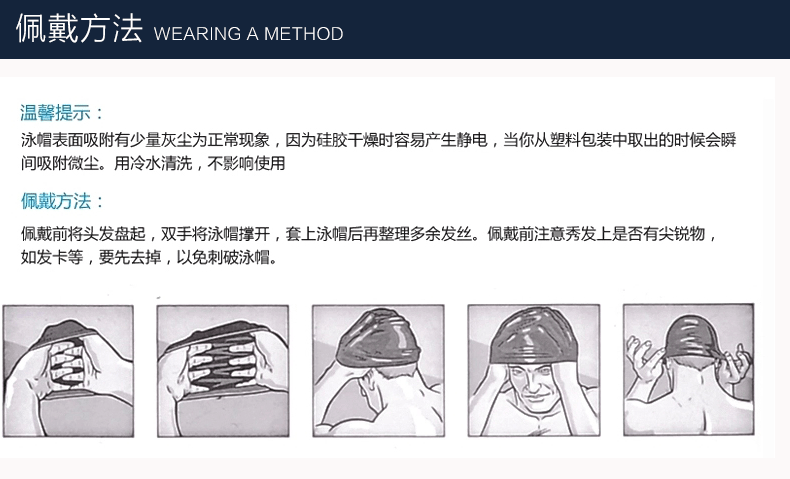 佩戴方法 WEARING A METHOD

温馨提示：

泳帽表面吸附有少量灰尘为正常现象，因为硅胶干燥时容易产生静电，当你从塑料包装中取出的时候会瞬间吸附微尘。用冷水清洗，不影响使用

佩戴方法：

佩戴前将头发盘起，双手将泳帽撑开，套上泳帽后再整理多余发丝。佩戴前注意秀发上是否有尖锐物，如发卡等，要先去掉，以免刺破泳帽。