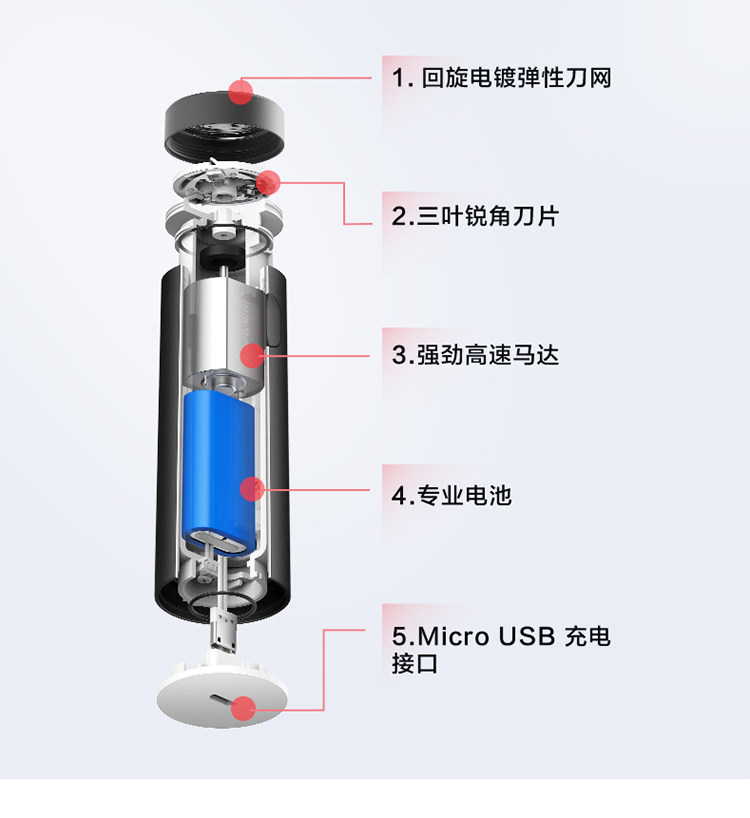 1. 回旋电镀弹性刀网

2.三叶锐角刀片

3.强劲高速马达

4.专业电池

5.Micro USB 充电接口