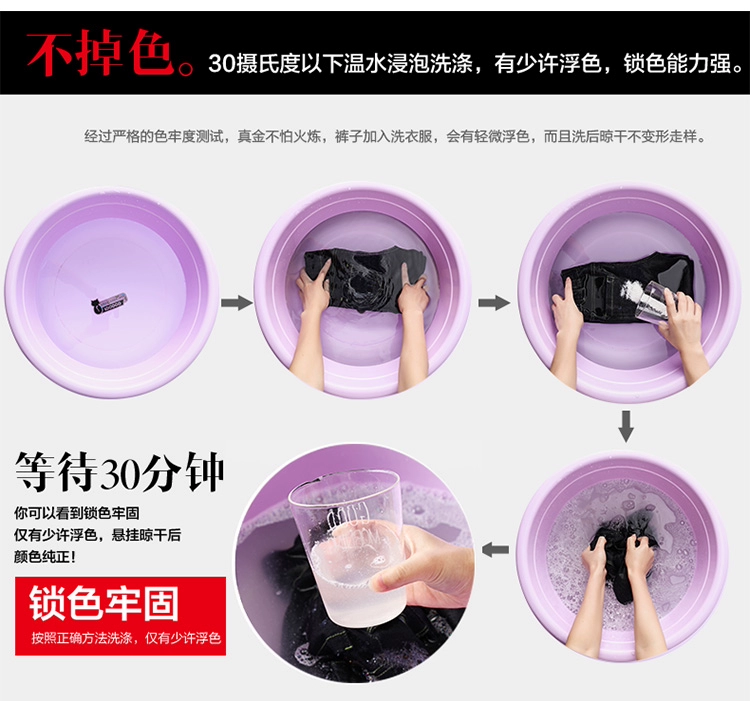 不掉色。30摄氏度以下温水浸泡洗涤，有少许浮色，锁色能力强。

经过严格的色牢度测试，真金不怕火炼，裤子加入洗衣服，会有轻微浮色，而且洗后晾干不变形走样。

等待30分钟

你可以看到锁色牢固
仅有少许浮色，悬挂晾干后
颜色纯正！

锁色牢固

按照正确方法洗涤，仅有少许浮色