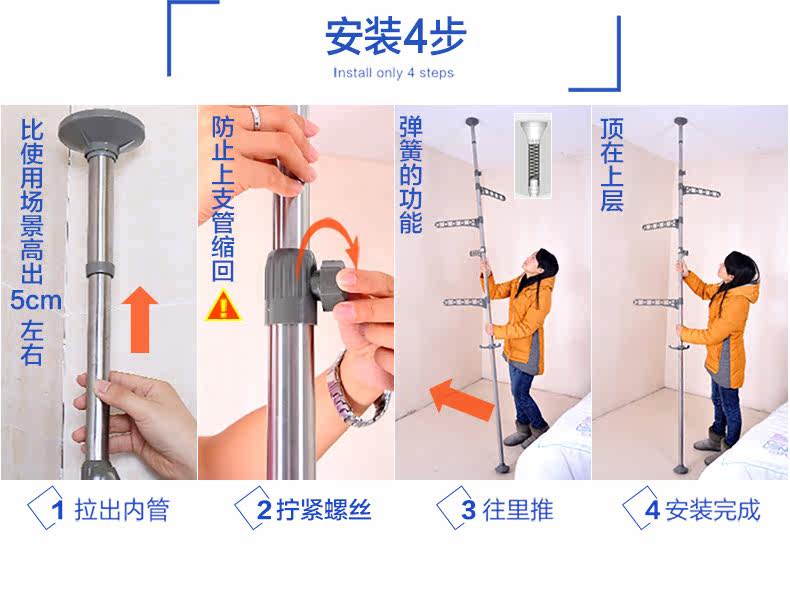 安装4步
Install only 4 steps

比使用场景高出5cm左右

防止上支管缩回

弹簧的功能

顶在上层

1 拉出内管

2 拧紧螺丝

3 往里推

4 安装完成