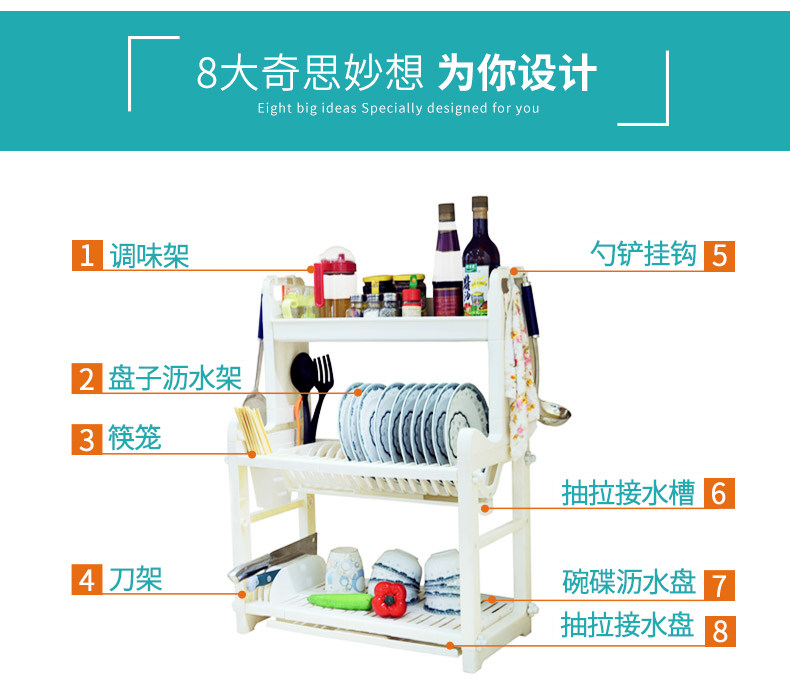 8大奇思妙想 为你设计
Eight big ideas Specially designed for you

1 调味架

2 盘子沥水架

3 筷笼

4 刀架

勺铲挂钩 5

抽拉接水槽 6

碗碟沥水盘 7

抽拉接水盘 8