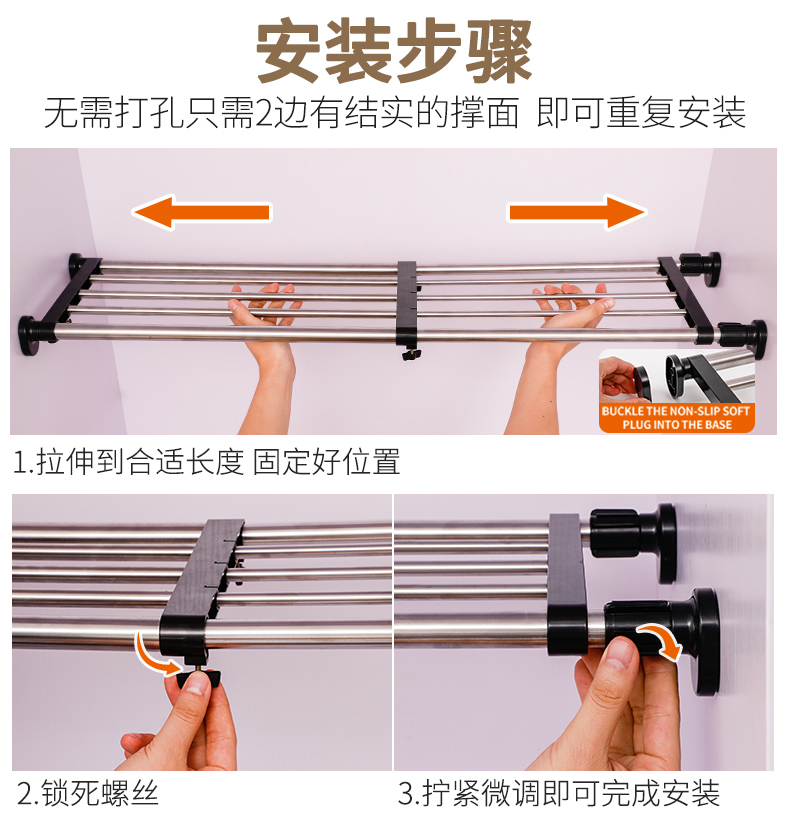 安装步骤

无需打孔只需2边有结实的撑面 即可重复安装

BUCKLE THE NON-SLIP SOFT PLUG INTO THE BASE

1.拉伸到合适长度 固定好位置

2.锁死螺丝

3.拧紧微调即可完成安装