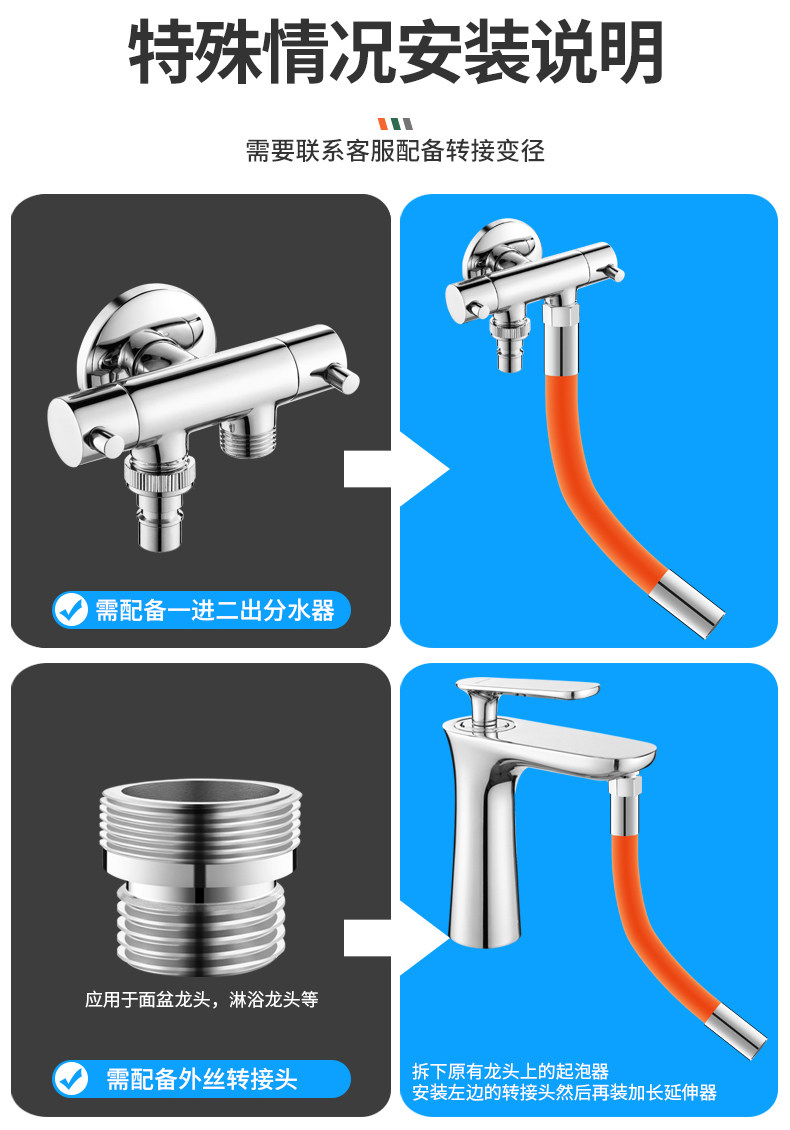 特殊情况安装说明

需要联系客服配备转接变径

需配备一进二出分水器

应用于面盆龙头，淋浴龙头等

需配备外丝转接头

拆下原有龙头上的起泡器
安装左边的转接头然后再装加长延伸器