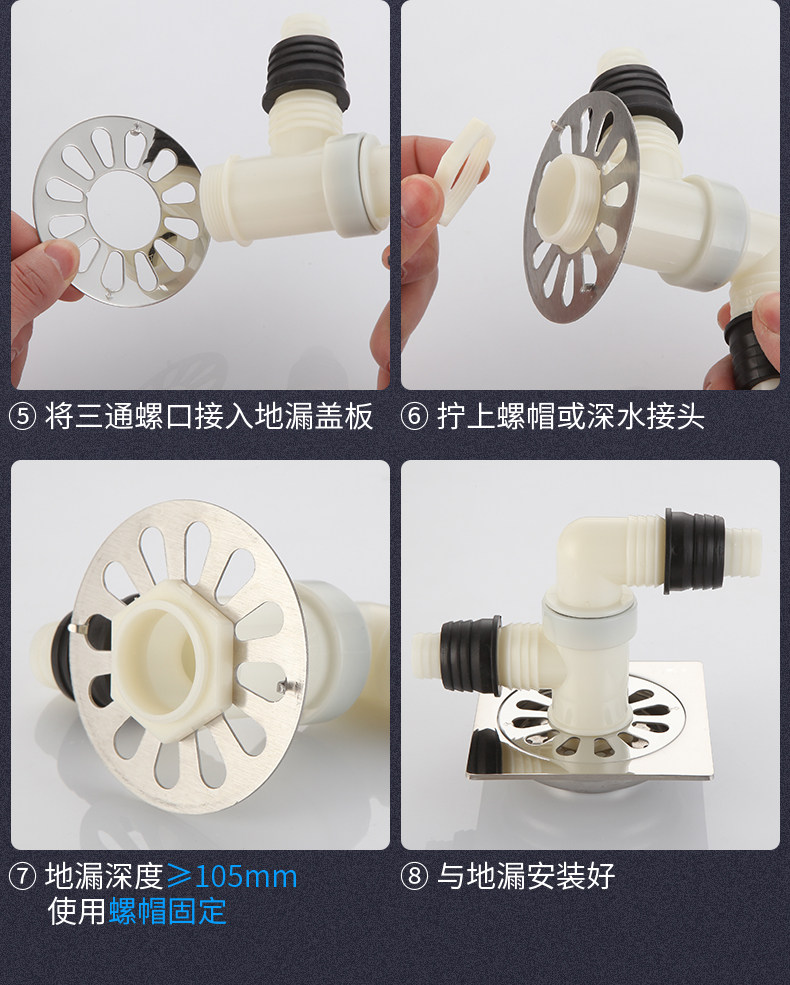 ⑤ 将三通螺口接入地漏盖板

⑥ 拧上螺帽或深水接头

⑦ 地漏深度≥105mm
使用螺帽固定

⑧ 与地漏安装好