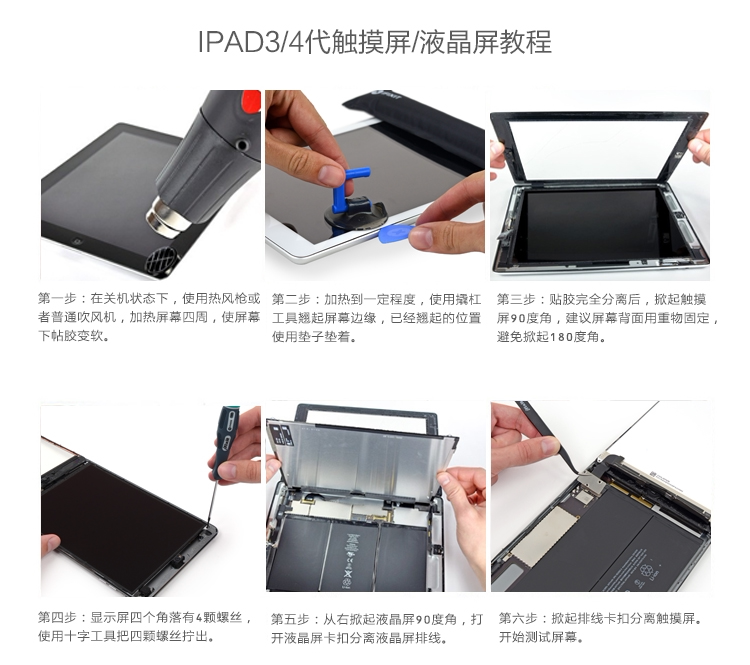 IPAD3/4代触摸屏/液晶屏教程

第一步：在关机状态下，使用热风枪或者普通吹风机，加热屏幕四周，使屏幕下帖胶变软。

第二步：加热到一定程度，使用撬杠工具翘起屏幕边缘，已经翘起的位置使用垫子垫着。

第三步：贴胶完全分离后，掀起触摸屏90度角，建议屏幕背面用重物固定，避免掀起180度角。

第四步：显示屏四个角落有4颗螺丝，使用十字工具把四颗螺丝拧出。

第五步：从右掀起液晶屏90度角，打开液晶屏卡扣分离液晶屏排线。

第六步：掀起排线卡扣分离触摸屏。开始测试屏幕。