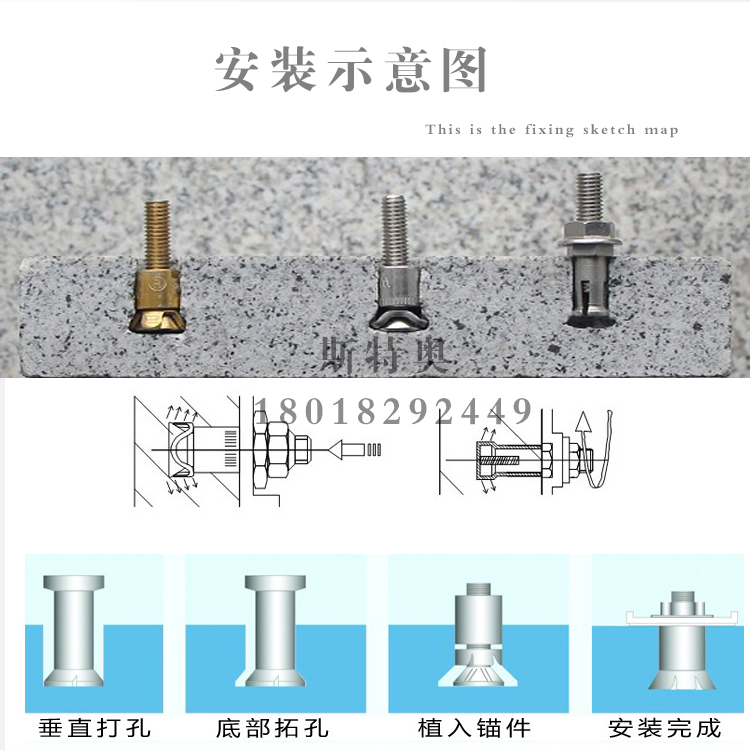 安装示意图

This is the fixing sketch map

斯特奥

18018292449

垂直打孔

底部拓孔

植入锚件

安装完成