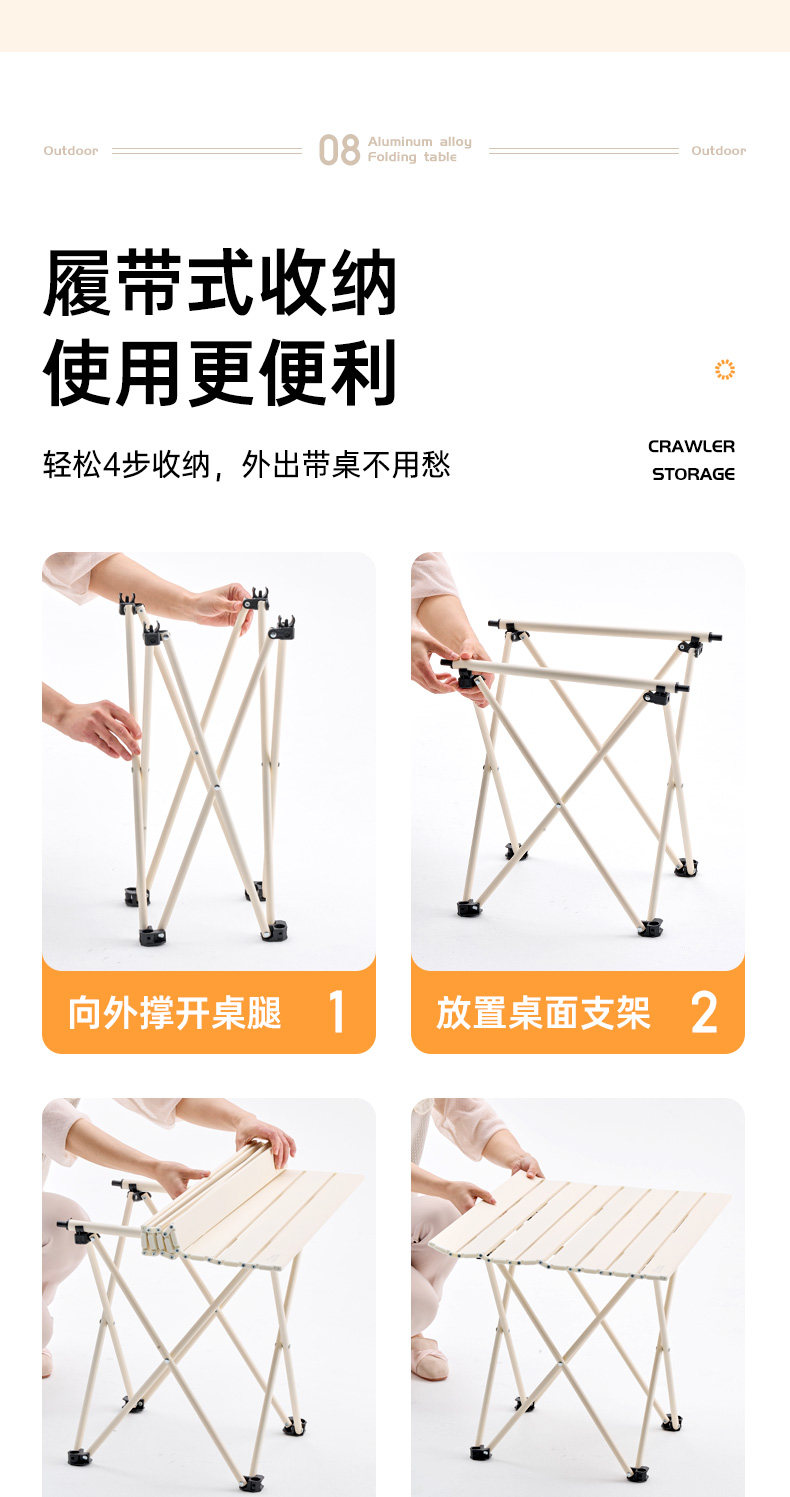 Outdoor 08 Aluminum alloy Folding table Outdoor

履带式收纳
使用更便利

轻松4步收纳，外出带桌不用愁

CRAWLER STORAGE

向外撑开桌腿 1

放置桌面支架 2