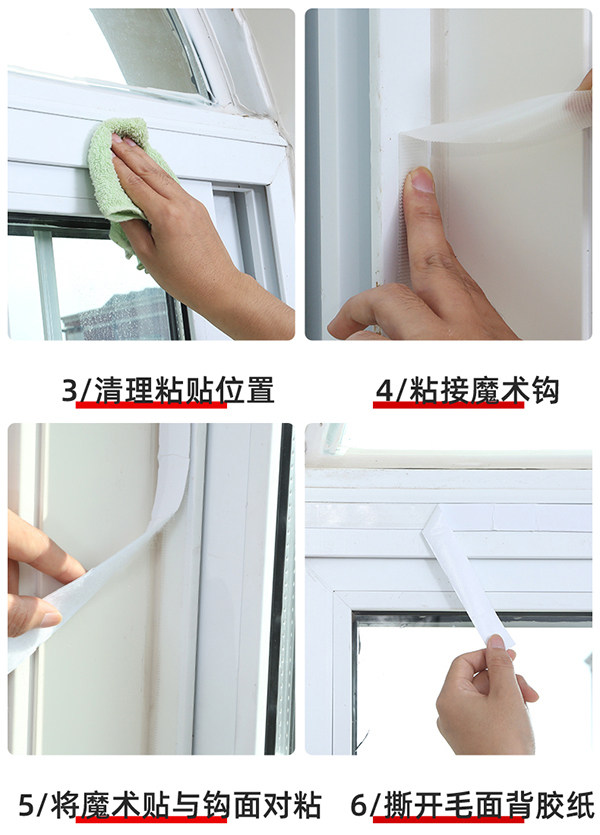 3/清理粘贴位置

4/粘接魔术钩

5/将魔术贴与钩面对粘

6/撕开毛面背胶纸