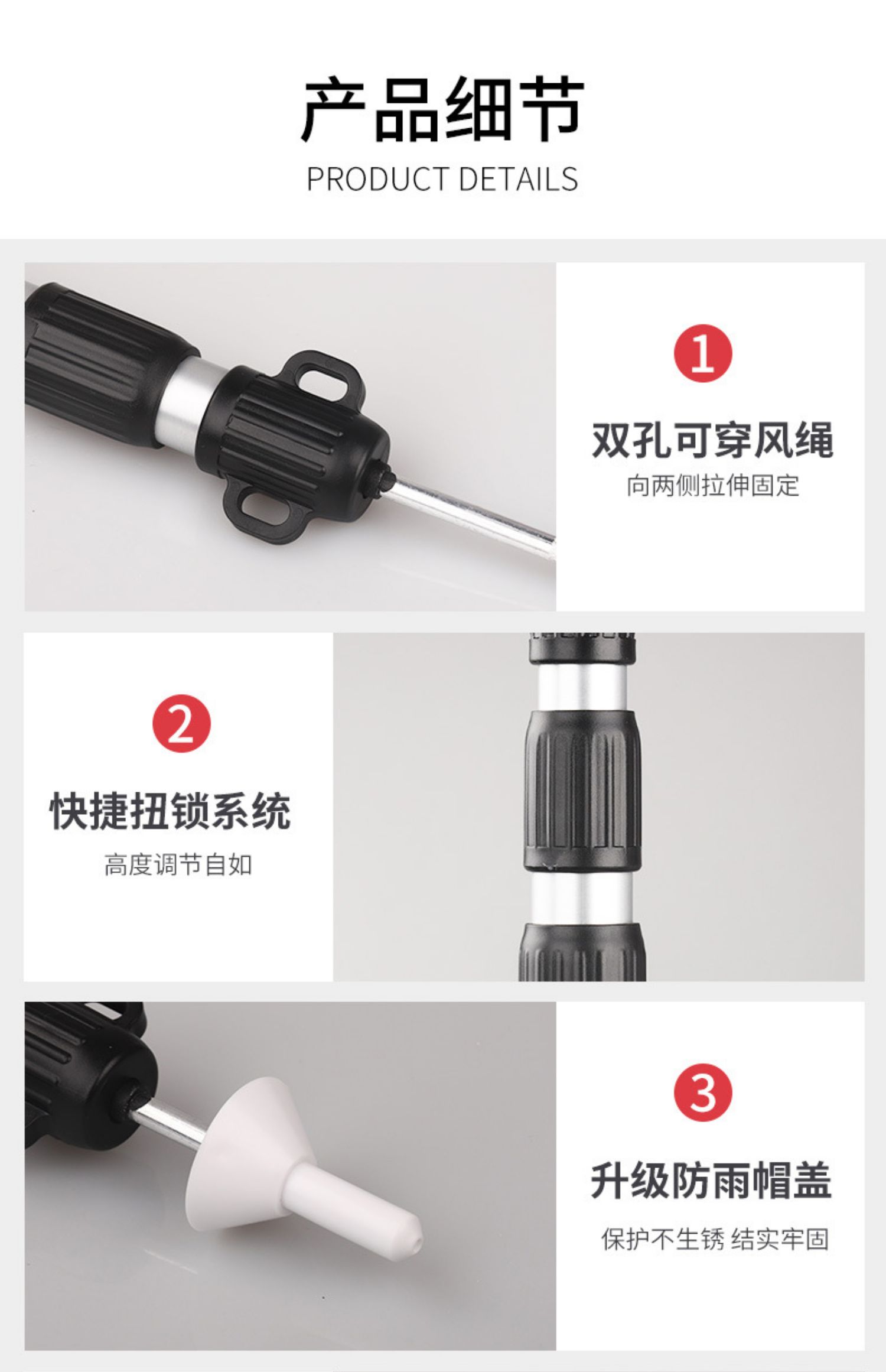 产品细节

PRODUCT DETAILS

1

双孔可穿风绳

向两侧拉伸固定

2

快捷扭锁系统

高度调节自如

3

升级防雨帽盖

保护不生锈 结实牢固