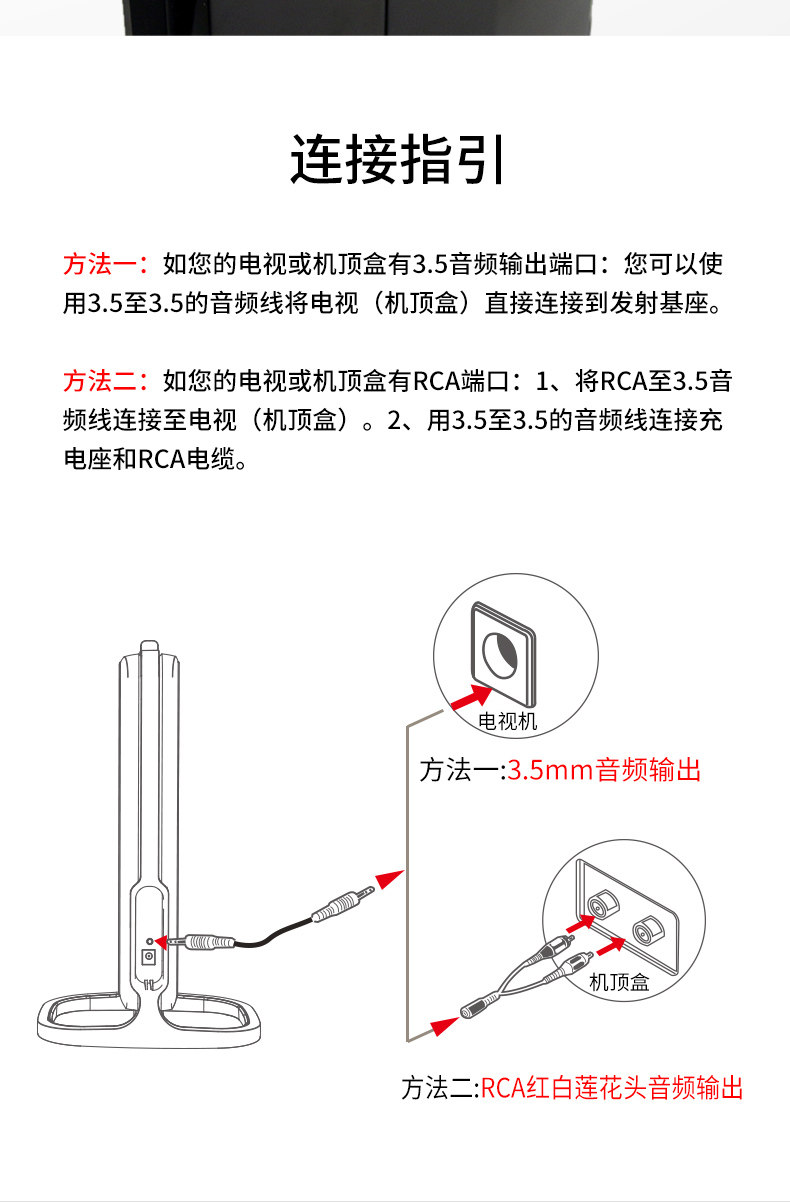 连接指引

方法一：如您的电视或机顶盒有3.5音频输出端口：您可以使用3.5至3.5的音频线将电视（机顶盒）直接连接到发射基座。

方法二：如您的电视或机顶盒有RCA端口：1、将RCA至3.5音频线连接至电视（机顶盒）。2、用3.5至3.5的音频线连接充电座和RCA电缆。

电视机

方法一:3.5mm音频输出

机顶盒

方法二:RCA红白莲花头音频输出